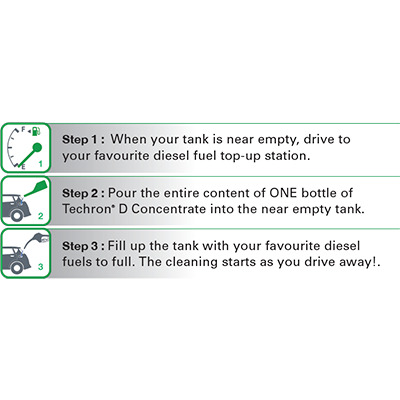 F
E
1
Step 1 : When your tank is near empty, drive to your favourite diesel fuel top-up station.

2
Step 2 : Pour the entire content of ONE bottle of Techron® D Concentrate into the near empty tank.

3
Step 3 : Fill up the tank with your favourite diesel fuels to full. The cleaning starts as you drive away!.