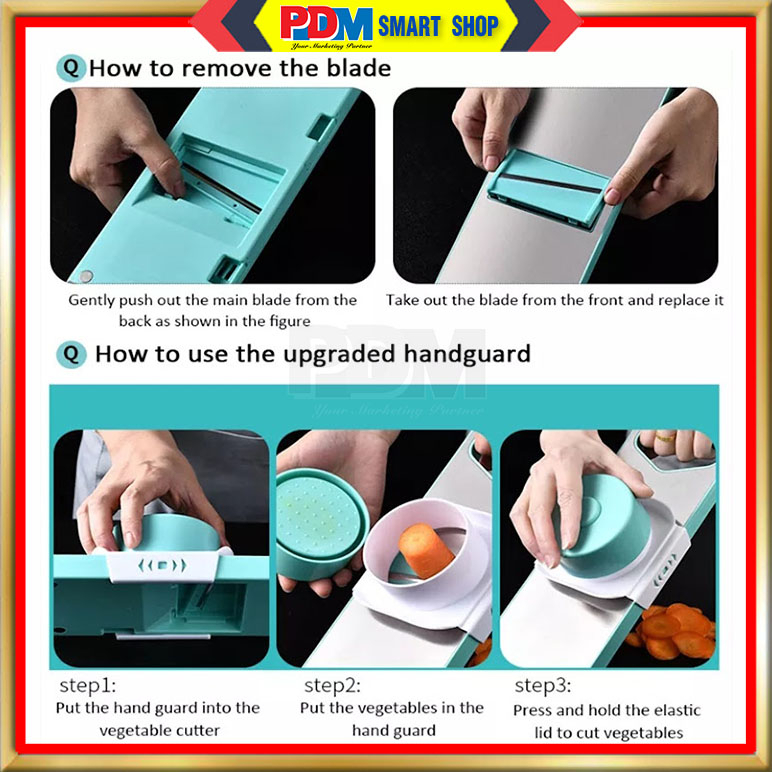 PDM SMART SHOP
Your Marketing Partner

Q How to remove the blade

Gently push out the main blade from the back as shown in the figure

Take out the blade from the front and replace it

Q How to use the upgraded handguard

PDM
Your Marketing Partner

step1:
Put the hand guard into the vegetable cutter

step2:
Put the vegetables in the hand guard

step3:
Press and hold the elastic lid to cut vegetables