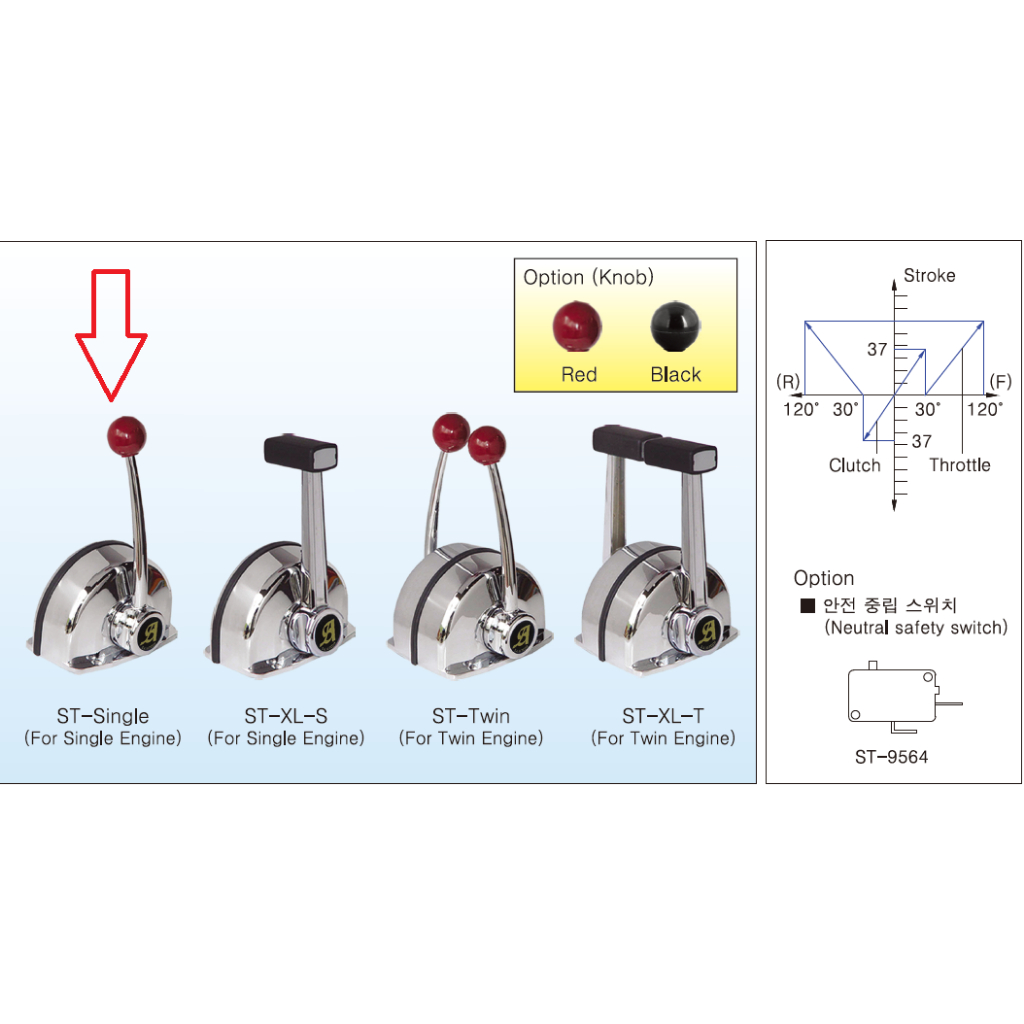 Option (Knob)
Red Black

ST-Single
(For Single Engine)

ST-XL-S
(For Single Engine)

ST-Twin
(For Twin Engine)

ST-XL-T
(For Twin Engine)

Stroke
37
(R)
(F)
120° 30°
30° 120°
37
Clutch
Throttle

Option
■ 안전 중립 스위치
(Neutral safety switch)

ST-9564