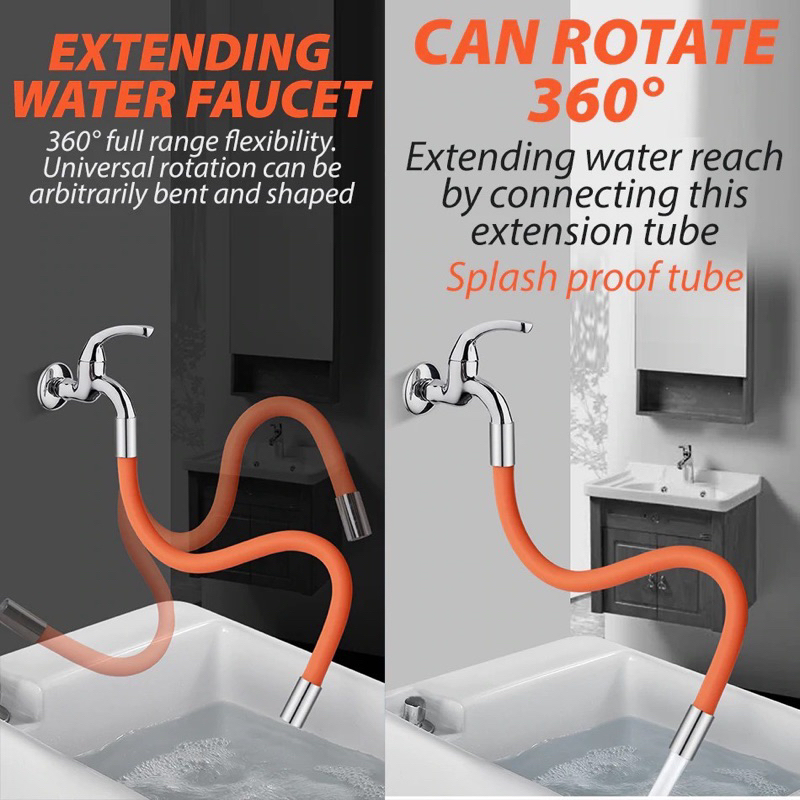 EXTENDING WATER FAUCET
360° full range flexibility. Universal rotation can be arbitrarily bent and shaped

CAN ROTATE 360°
Extending water reach by connecting this extension tube
Splash proof tube