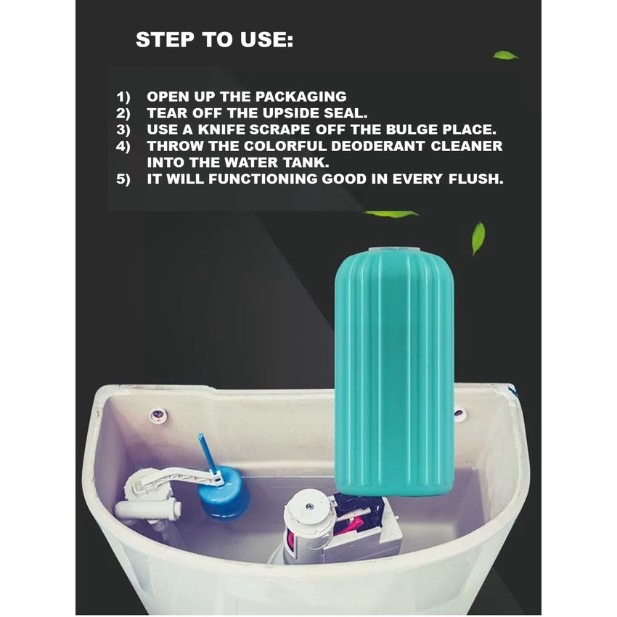 STEP TO USE:

1) OPEN UP THE PACKAGING
2) TEAR OFF THE UPSIDE SEAL.
3) USE A KNIFE SCRAPE OFF THE BULGE PLACE.
4) THROW THE COLORFUL DEODERANT CLEANER INTO THE WATER TANK.
5) IT WILL FUNCTIONING GOOD IN EVERY FLUSH.