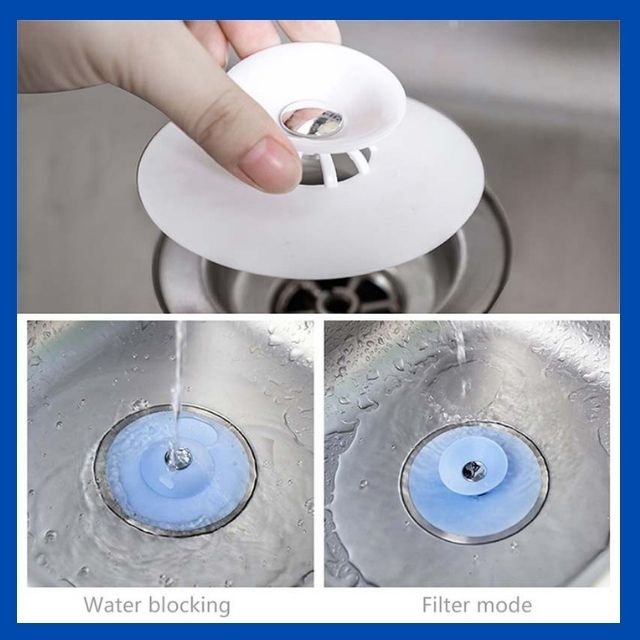 Water blocking

Filter mode