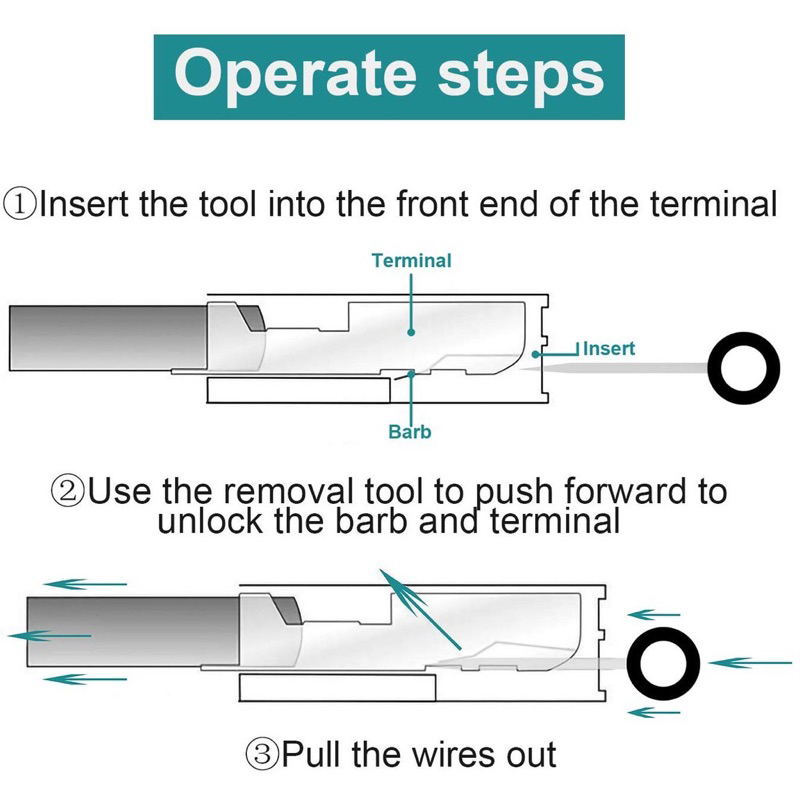 Operate steps

①Insert the tool into the front end of the terminal

Terminal

Insert

Barb

②Use the removal tool to push forward to unlock the barb and terminal

③Pull the wires out