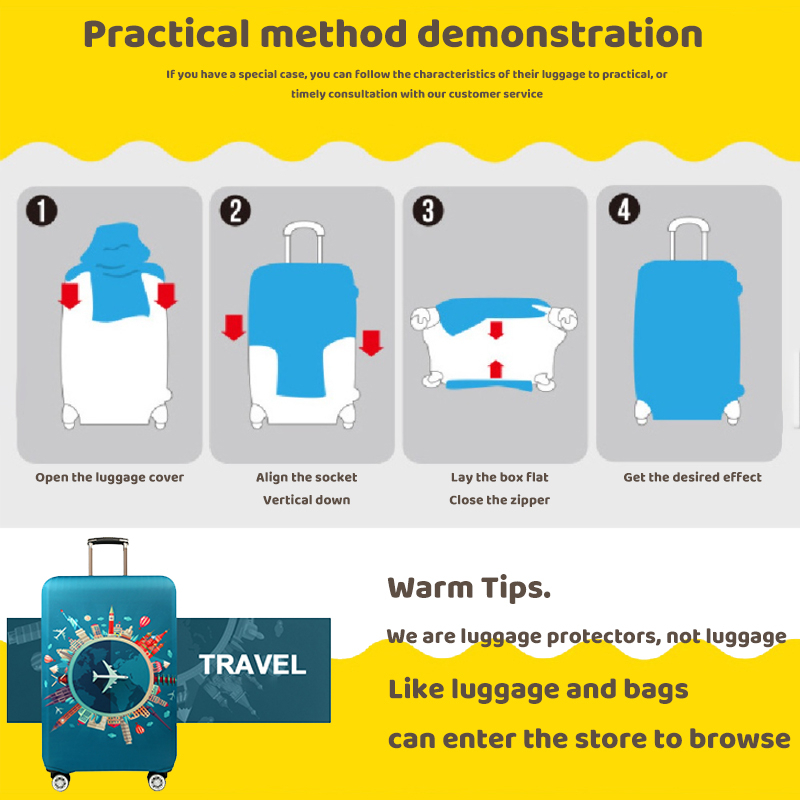 Practical method demonstration

If you have a special case, you can follow the characteristics of their luggage to practical, or timely consultation with our customer service

1

Open the luggage cover

2

Align the socket
Vertical down

3

Lay the box flat
Close the zipper

4

Get the desired effect

TRAVEL

Warm Tips.

We are luggage protectors, not luggage

Like luggage and bags

can enter the store to browse