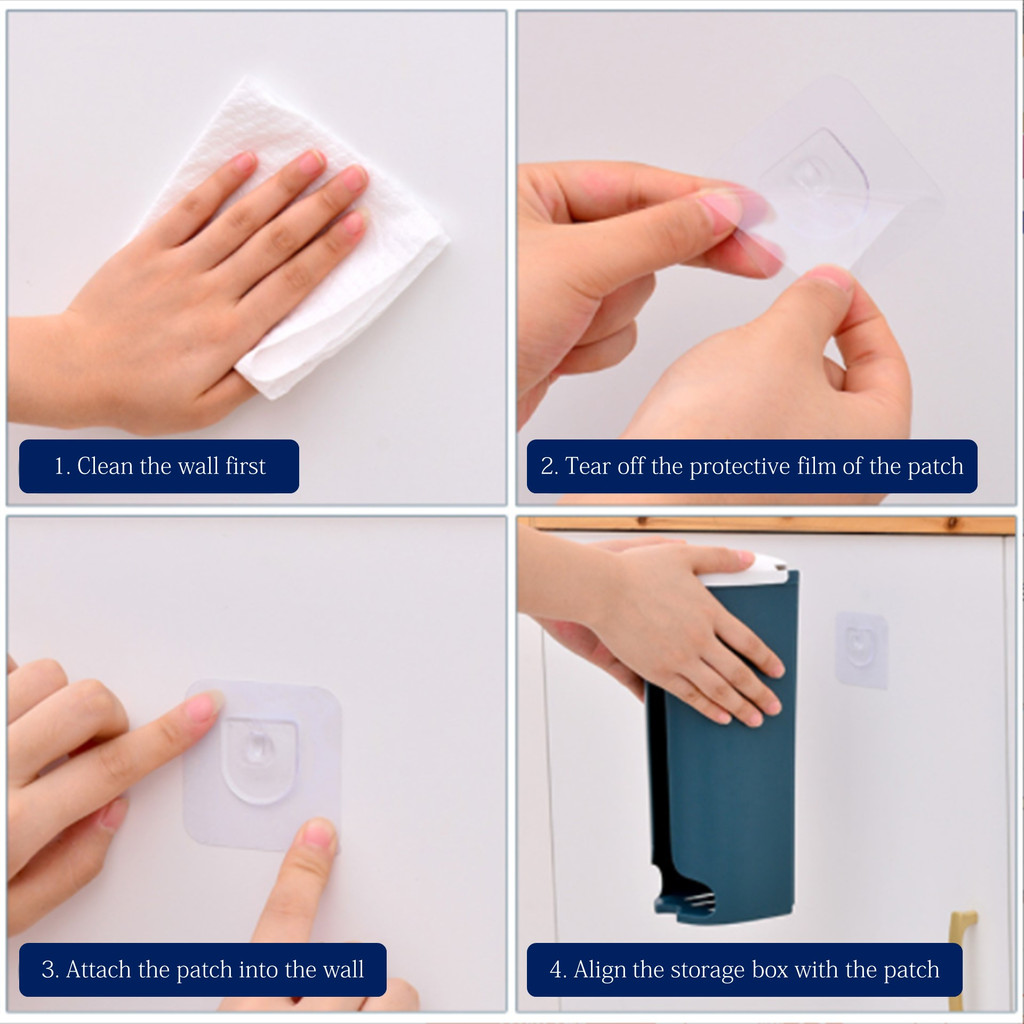 1. Clean the wall first

2. Tear off the protective film of the patch

3. Attach the patch into the wall

4. Align the storage box with the patch