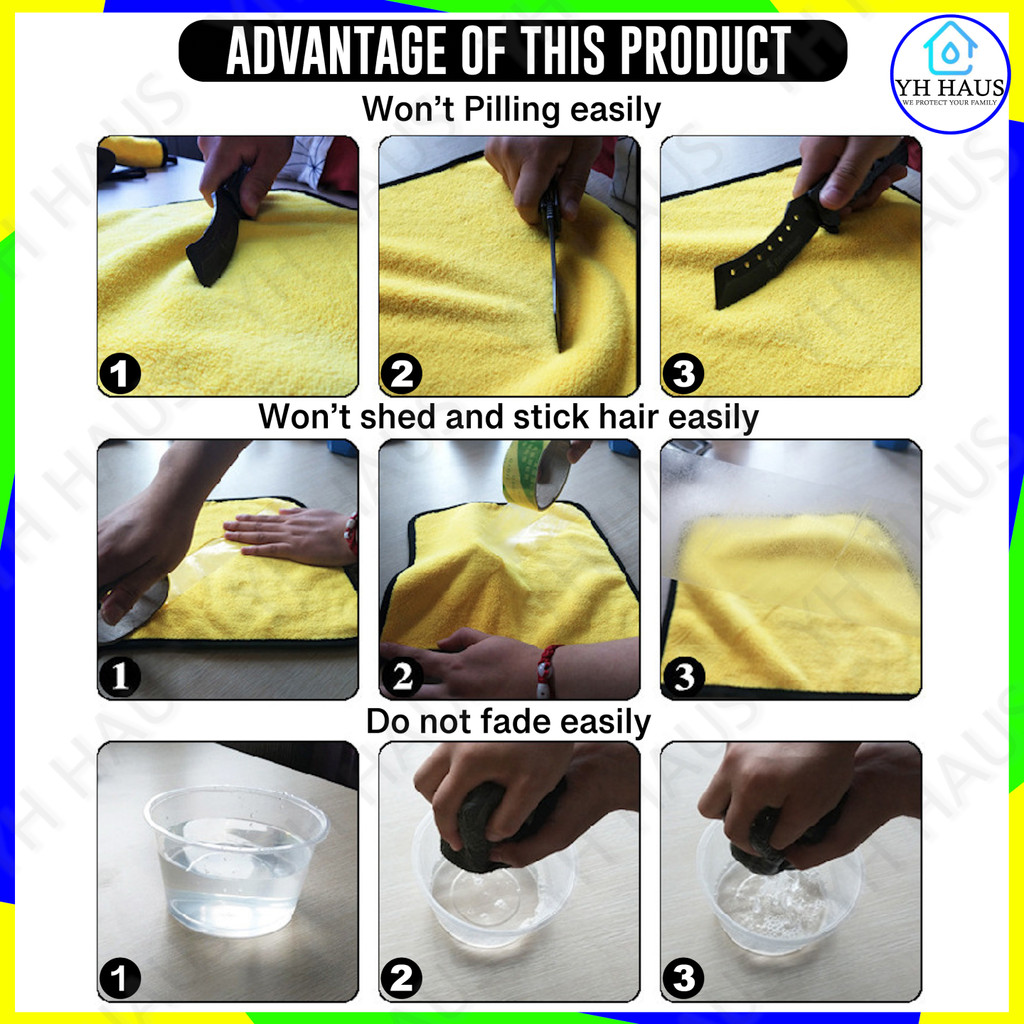 ADVANTAGE OF THIS PRODUCT

YH HAUS
WE PROTECT YOUR FAMILY

Won't Pilling easily

1
2
3

Won't shed and stick hair easily

1
2
3

Do not fade easily

1
2
3