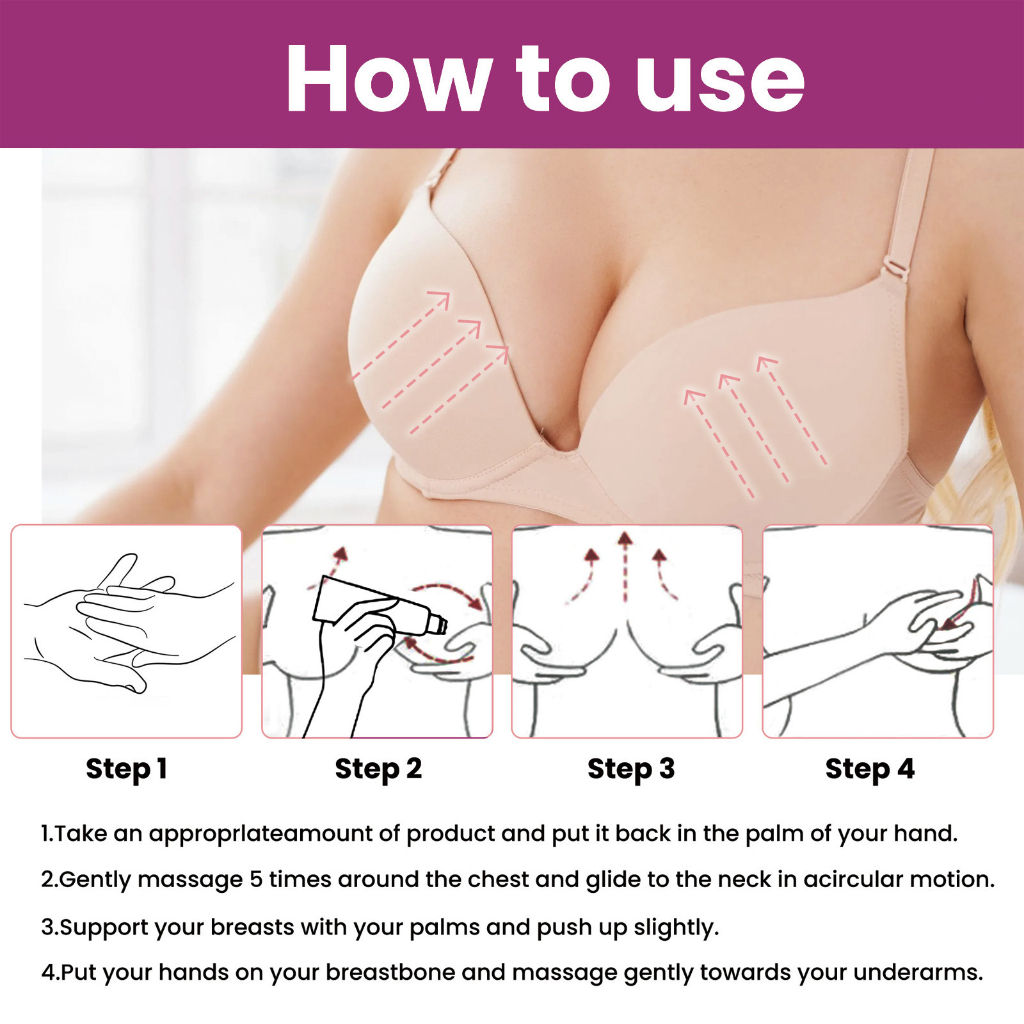 How to use

Step 1

Step 2

Step 3

Step 4

1.Take an approprlateamount of product and put it back in the palm of your hand.

2.Gently massage 5 times around the chest and glide to the neck in acircular motion.

3.Support your breasts with your palms and push up slightly.

4.Put your hands on your breastbone and massage gently towards your underarms.