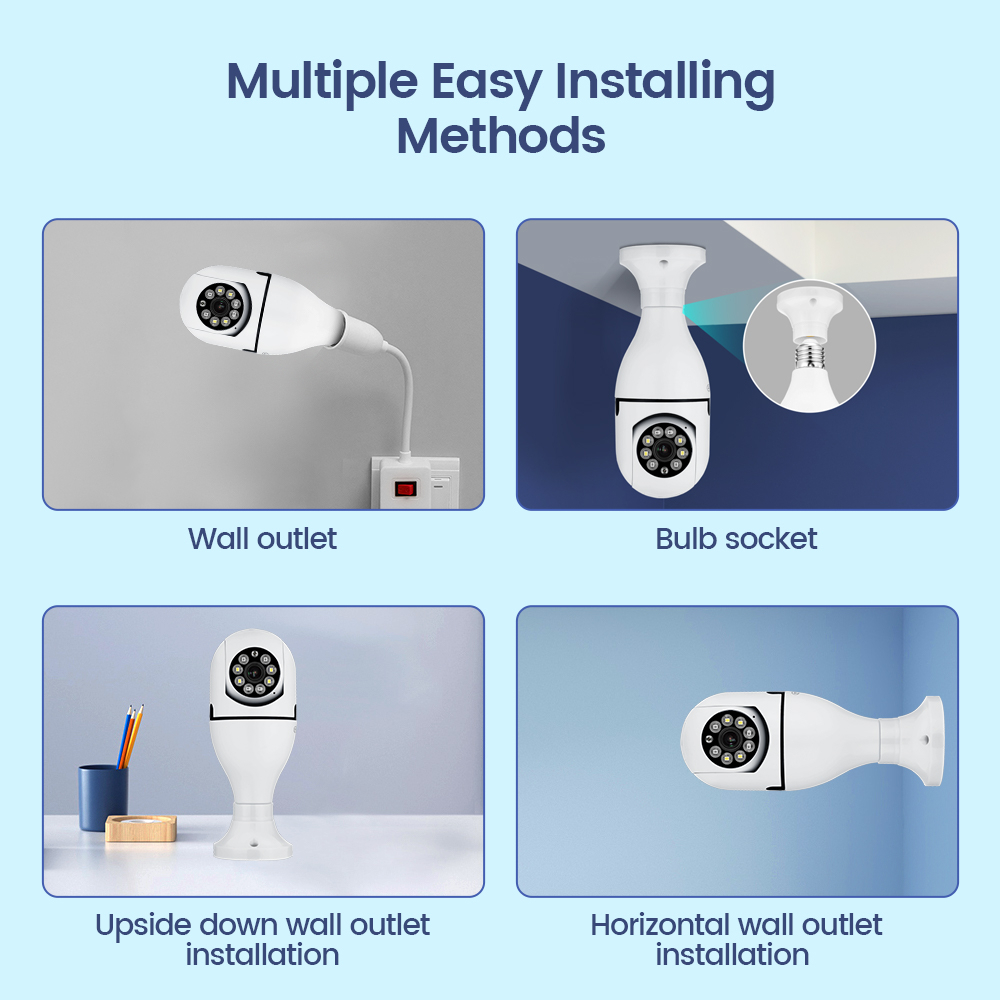 Multiple Easy Installing Methods

Wall outlet

Bulb socket

Upside down wall outlet installation

Horizontal wall outlet installation