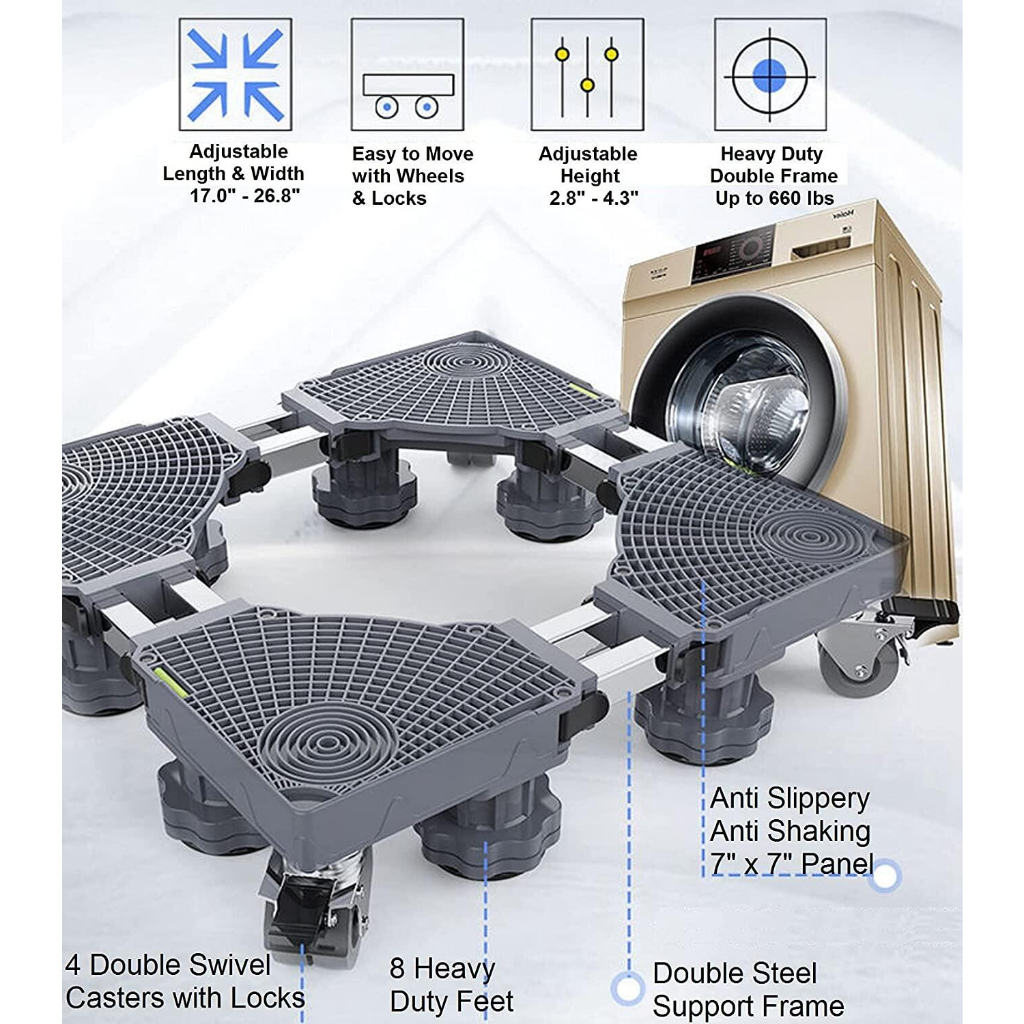 Adjustable Length & Width 17.0" - 26.8"

Easy to Move with Wheels & Locks

Adjustable Height 2.8" - 4.3"

Heavy Duty Double Frame Up to 660 lbs

Haier

Anti Slippery Anti Shaking 7" x 7" Panel

4 Double Swivel Casters with Locks

8 Heavy Duty Feet

Double Steel Support Frame