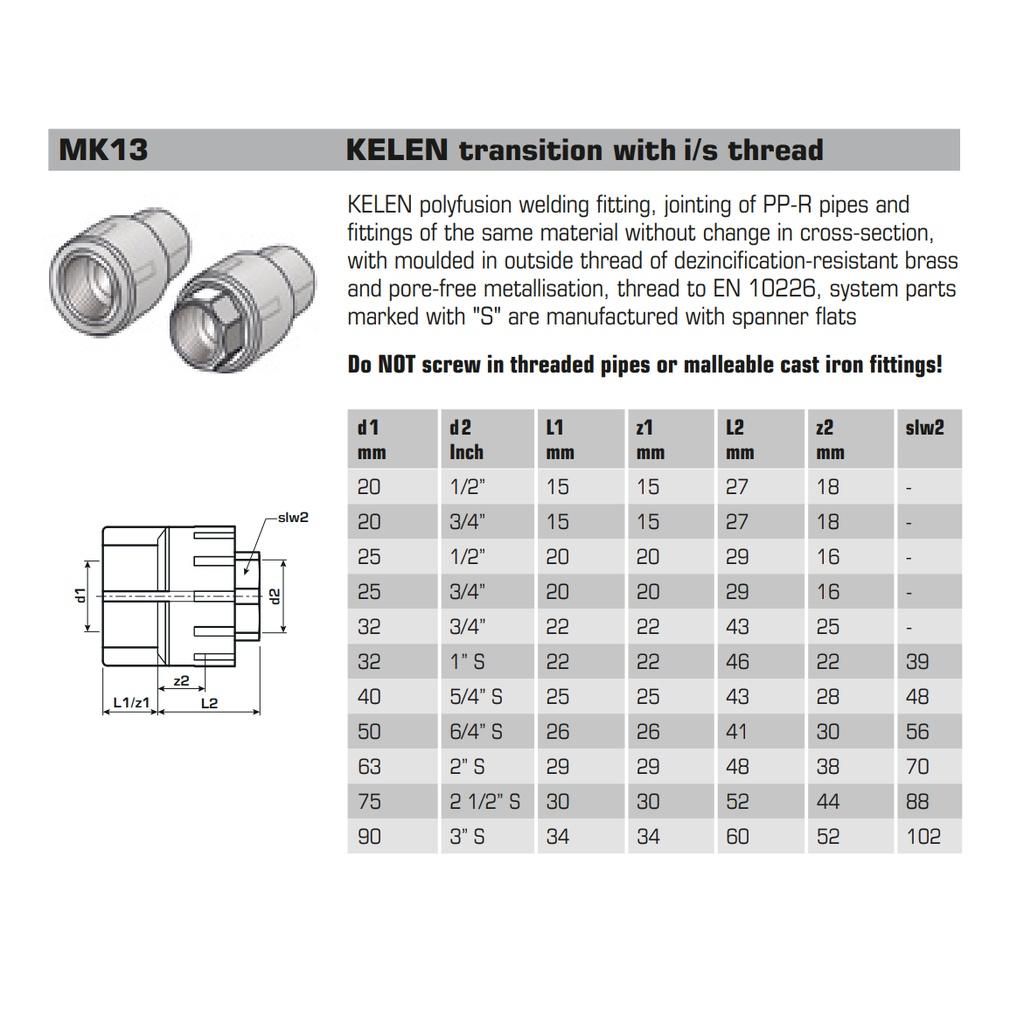 MK13 KELEN transition with i/s thread

KELEN polyfusion welding fitting, jointing of PP-R pipes and fittings of the same material without change in cross-section, with moulded in outside thread of dezincification-resistant brass and pore-free metallisation, thread to EN 10226, system parts marked with "S" are manufactured with spanner flats

Do NOT screw in threaded pipes or malleable cast iron fittings!

slw2
d1
d2
z2
L1/z1
L2

| d1 mm | d2 Inch | L1 mm | z1 mm | L2 mm | z2 mm | slw2 |
|---|---|---|---|---|---|---|
| 20 | 1/2" | 15 | 15 | 27 | 18 | - |
| 20 | 3/4" | 15 | 15 | 27 | 18 | - |
| 25 | 1/2" | 20 | 20 | 29 | 16 | - |
| 25 | 3/4" | 20 | 20 | 29 | 16 | - |
| 32 | 3/4" | 22 | 22 | 43 | 25 | - |
| 32 | 1" S | 22 | 22 | 46 | 22 | 39 |
| 40 | 5/4" S | 25 | 25 | 43 | 28 | 48 |
| 50 | 6/4" S | 26 | 26 | 41 | 30 | 56 |
| 63 | 2" S | 29 | 29 | 48 | 38 | 70 |
| 75 | 2 1/2" S | 30 | 30 | 52 | 44 | 88 |
| 90 | 3" S | 34 | 34 | 60 | 52 | 102 |