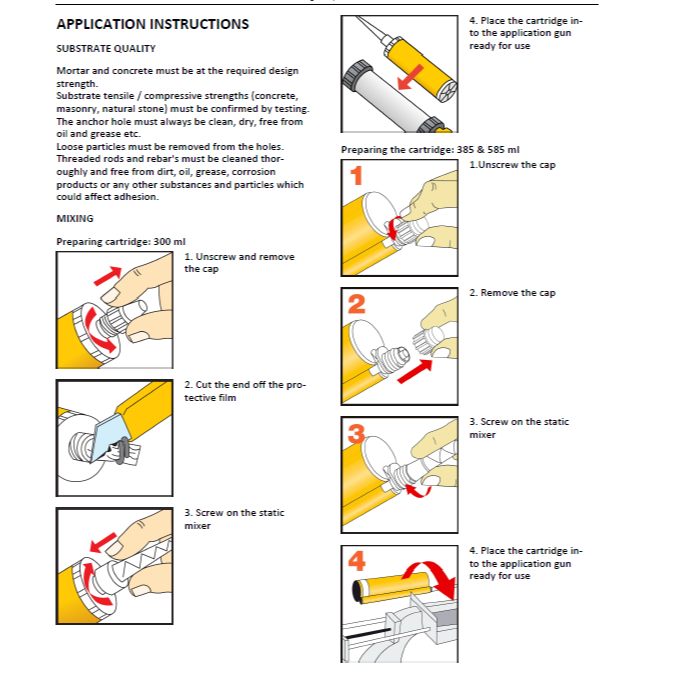 APPLICATION INSTRUCTIONS

SUBSTRATE QUALITY

Mortar and concrete must be at the required design strength.
Substrate tensile / compressive strengths (concrete, masonry, natural stone) must be confirmed by testing.
The anchor hole must always be clean, dry, free from oil and grease etc.
Loose particles must be removed from the holes.
Threaded rods and rebar's must be cleaned thoroughly and free from dirt, oil, grease, corrosion products or any other substances and particles which could affect adhesion.

MIXING

Preparing cartridge: 300 ml

1. Unscrew and remove the cap

2. Cut the end off the protective film

3. Screw on the static mixer

4. Place the cartridge into the application gun ready for use

Preparing the cartridge: 385 & 585 ml

1

1.Unscrew the cap

2

2. Remove the cap

3

3. Screw on the static mixer

4

4. Place the cartridge into the application gun ready for use