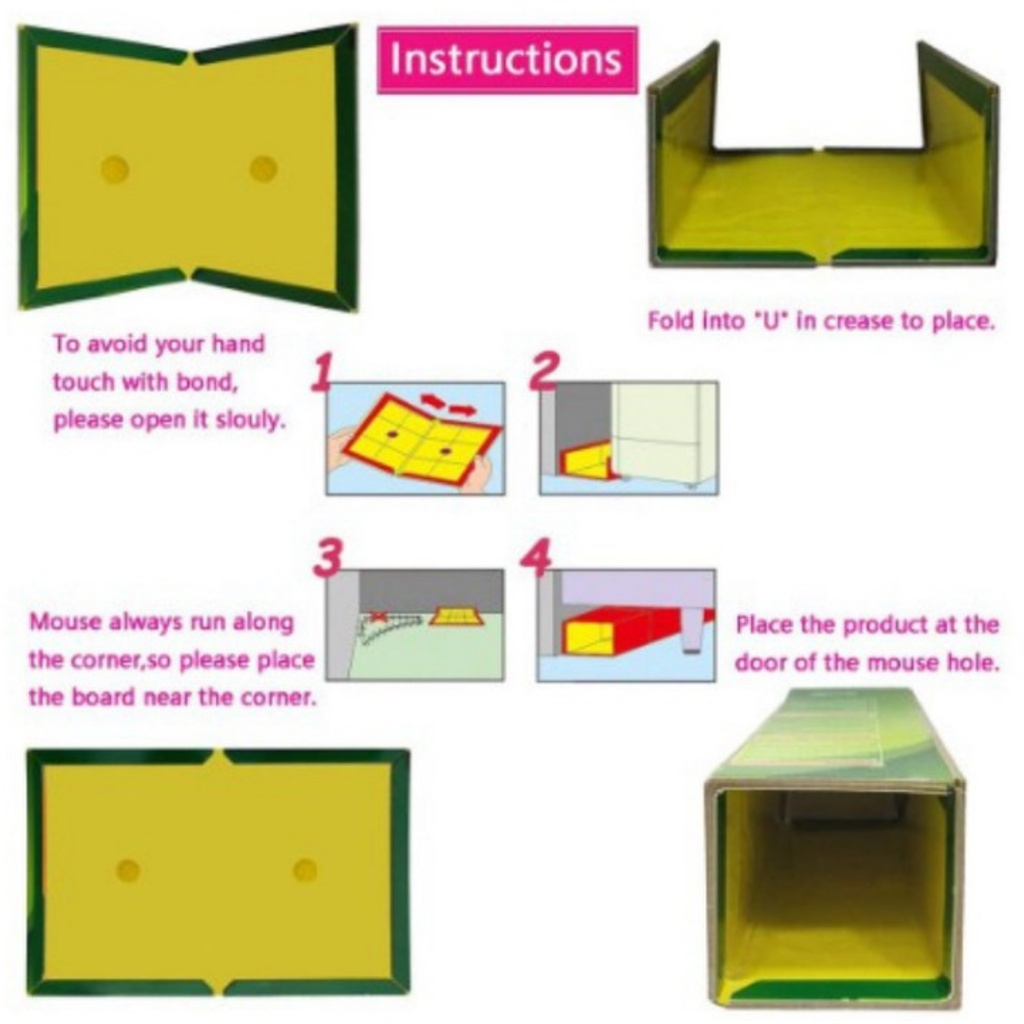 Instructions

Fold into "U" in crease to place.

To avoid your hand touch with bond, please open it slouly.

1

2

3

4

Mouse always run along the corner,so please place the board near the corner.

Place the product at the door of the mouse hole.