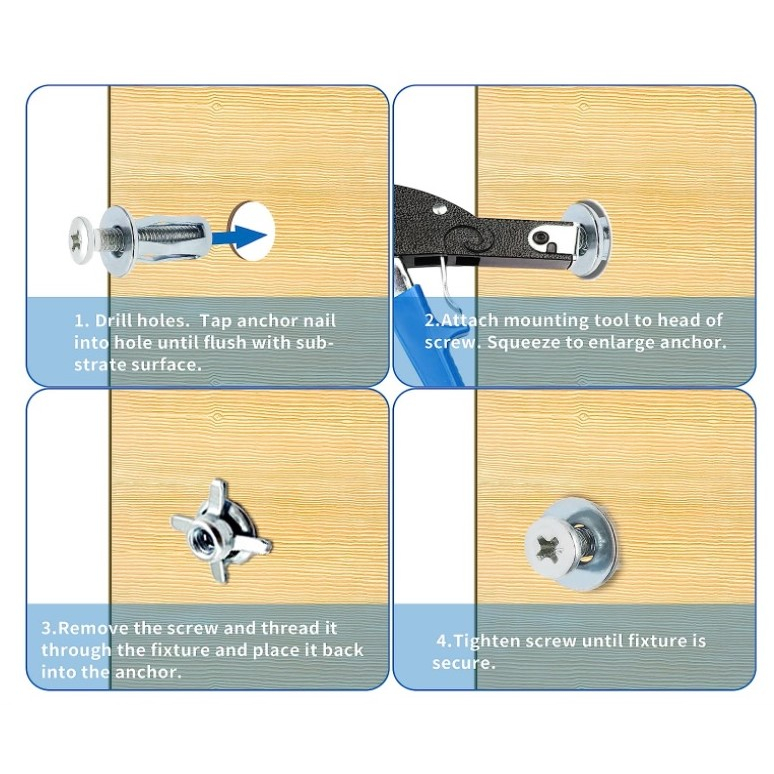 1. Drill holes. Tap anchor nail into hole until flush with substrate surface.

2.Attach mounting tool to head of screw. Squeeze to enlarge anchor.

3.Remove the screw and thread it through the fixture and place it back into the anchor.

4.Tighten screw until fixture is secure.