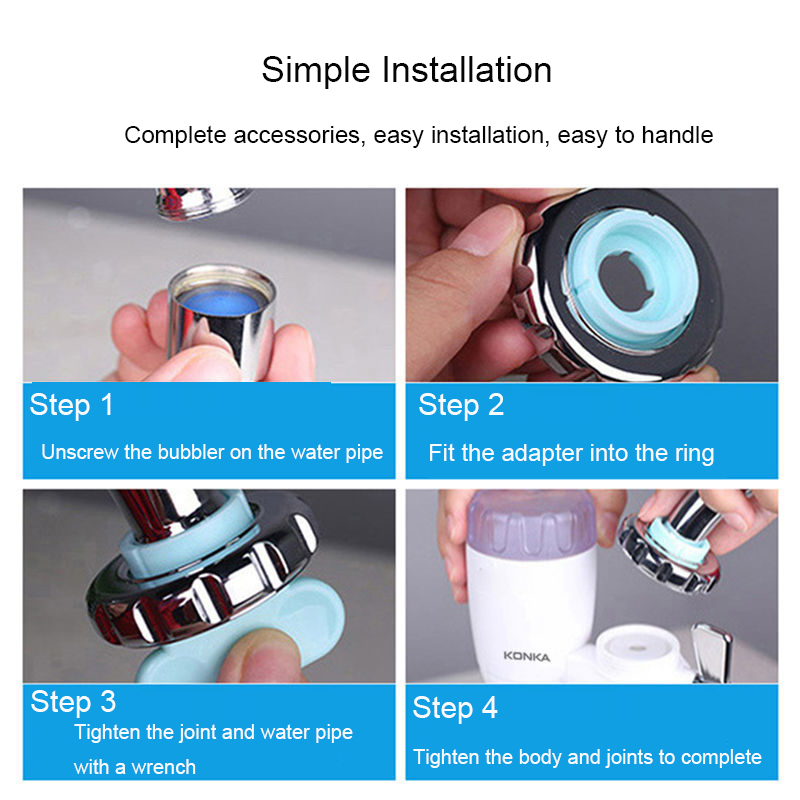 Simple Installation

Complete accessories, easy installation, easy to handle

Step 1

Unscrew the bubbler on the water pipe

Step 2

Fit the adapter into the ring

Step 3

Tighten the joint and water pipe with a wrench

KONKA

Step 4

Tighten the body and joints to complete