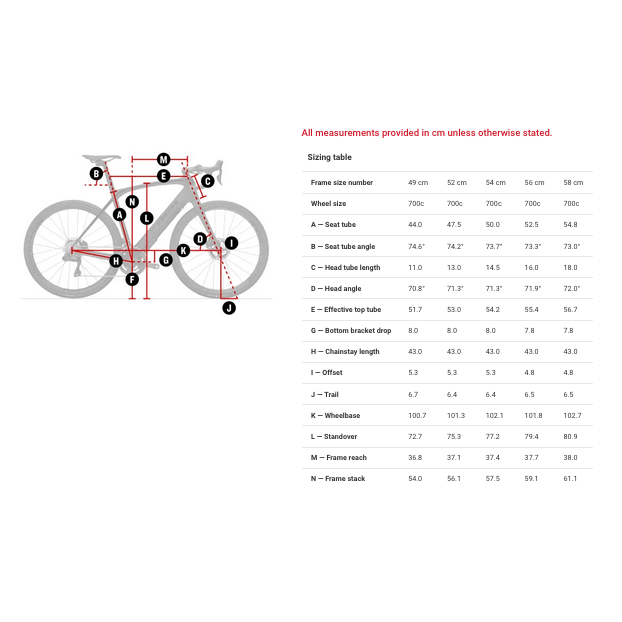 M
B
E
C
N
A
L
D
I
K
H
G
F
J

All measurements provided in cm unless otherwise stated.

Sizing table

| Frame size number | 49 cm | 52 cm | 54 cm | 56 cm | 58 cm |
|---|---|---|---|---|---|
| Wheel size | 700c | 700c | 700c | 700c | 700c |
| A — Seat tube | 44.0 | 47.5 | 50.0 | 52.5 | 54.8 |
| B — Seat tube angle | 74.6° | 74.2° | 73.7° | 73.3° | 73.0° |
| C — Head tube length | 11.0 | 13.0 | 14.5 | 16.0 | 18.0 |
| D — Head angle | 70.8° | 71.3° | 71.3° | 71.9° | 72.0° |
| E — Effective top tube | 51.7 | 53.0 | 54.2 | 55.4 | 56.7 |
| G — Bottom bracket drop | 8.0 | 8.0 | 8.0 | 7.8 | 7.8 |
| H — Chainstay length | 43.0 | 43.0 | 43.0 | 43.0 | 43.0 |
| I — Offset | 5.3 | 5.3 | 5.3 | 4.8 | 4.8 |
| J — Trail | 6.7 | 6.4 | 6.4 | 6.5 | 6.5 |
| K — Wheelbase | 100.7 | 101.3 | 102.1 | 101.8 | 102.7 |
| L — Standover | 72.7 | 75.3 | 77.2 | 79.4 | 80.9 |
| M — Frame reach | 36.8 | 37.1 | 37.4 | 37.7 | 38.0 |
| N — Frame stack | 54.0 | 56.1 | 57.5 | 59.1 | 61.1 |