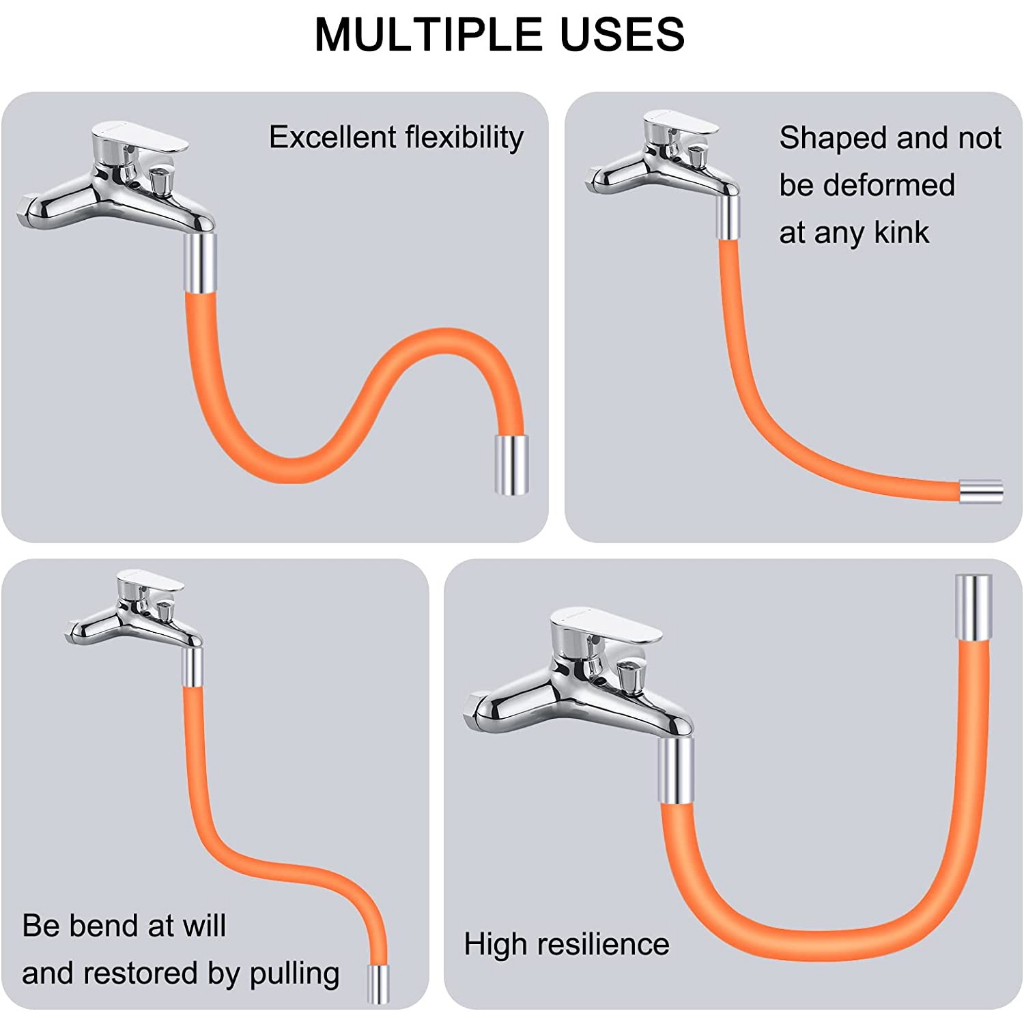 MULTIPLE USES

Excellent flexibility

Shaped and not be deformed at any kink

Be bend at will and restored by pulling

High resilience