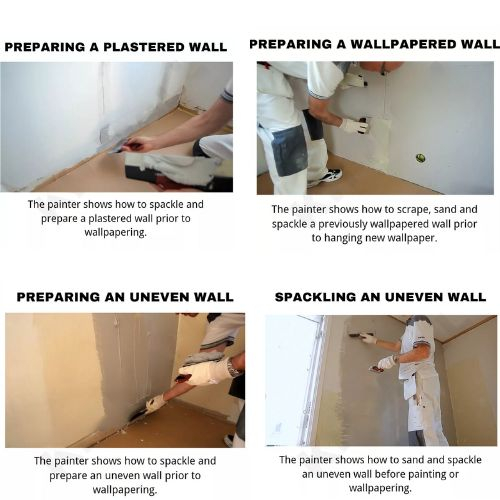 PREPARING A PLASTERED WALL

The painter shows how to spackle and prepare a plastered wall prior to wallpapering.

PREPARING A WALLPAPERED WALL

The painter shows how to scrape, sand and spackle a previously wallpapered wall prior to hanging new wallpaper.

PREPARING AN UNEVEN WALL

The painter shows how to spackle and prepare an uneven wall prior to wallpapering.

SPACKLING AN UNEVEN WALL

The painter shows how to sand and spackle an uneven wall before painting or wallpapering.