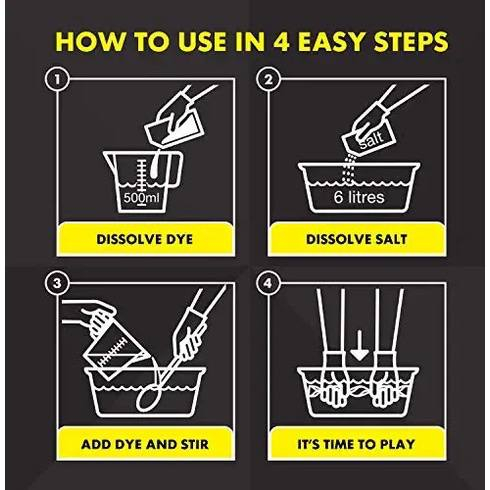 HOW TO USE IN 4 EASY STEPS

1

500ml

DISSOLVE DYE

2

salt

6 litres

DISSOLVE SALT

3

ADD DYE AND STIR

4

IT'S TIME TO PLAY