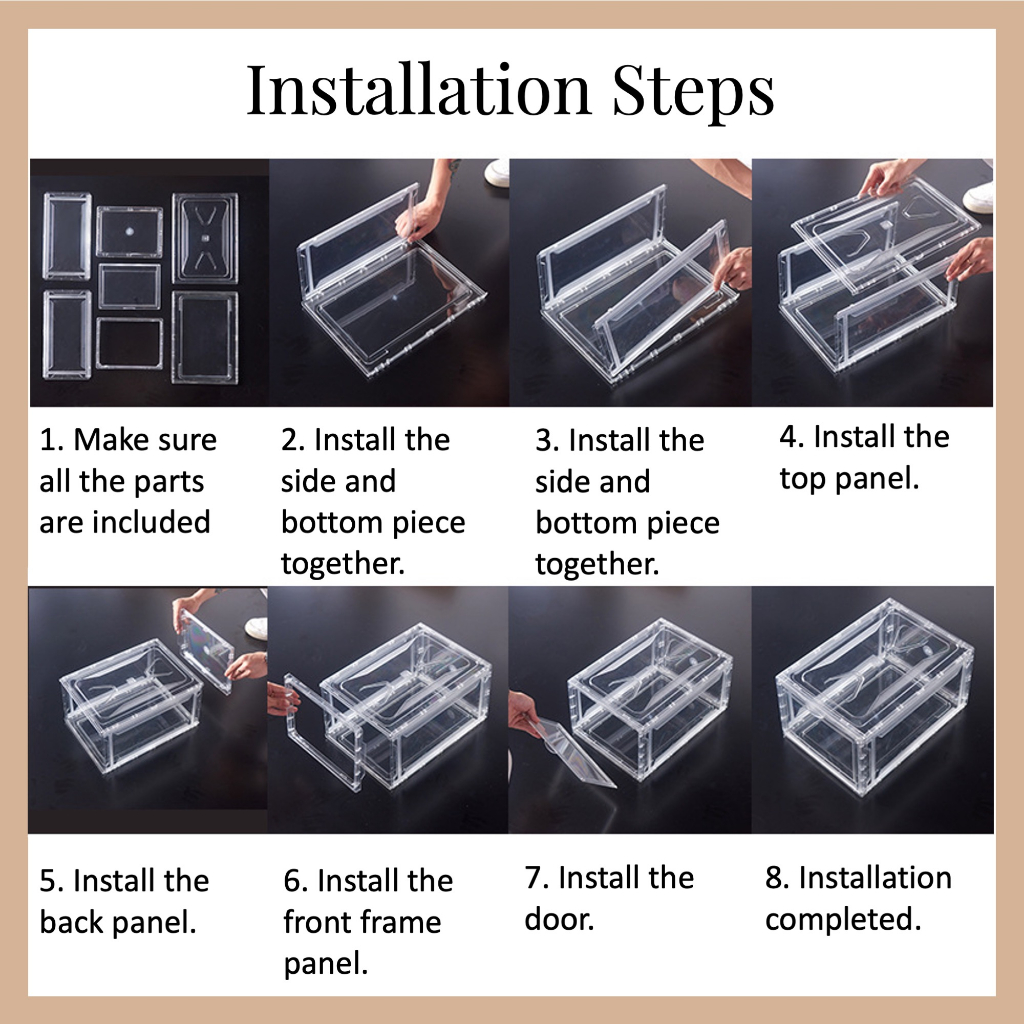 Installation Steps

1. Make sure all the parts are included

2. Install the side and bottom piece together.

3. Install the side and bottom piece together.

4. Install the top panel.

5. Install the back panel.

6. Install the front frame panel.

7. Install the door.

8. Installation completed.