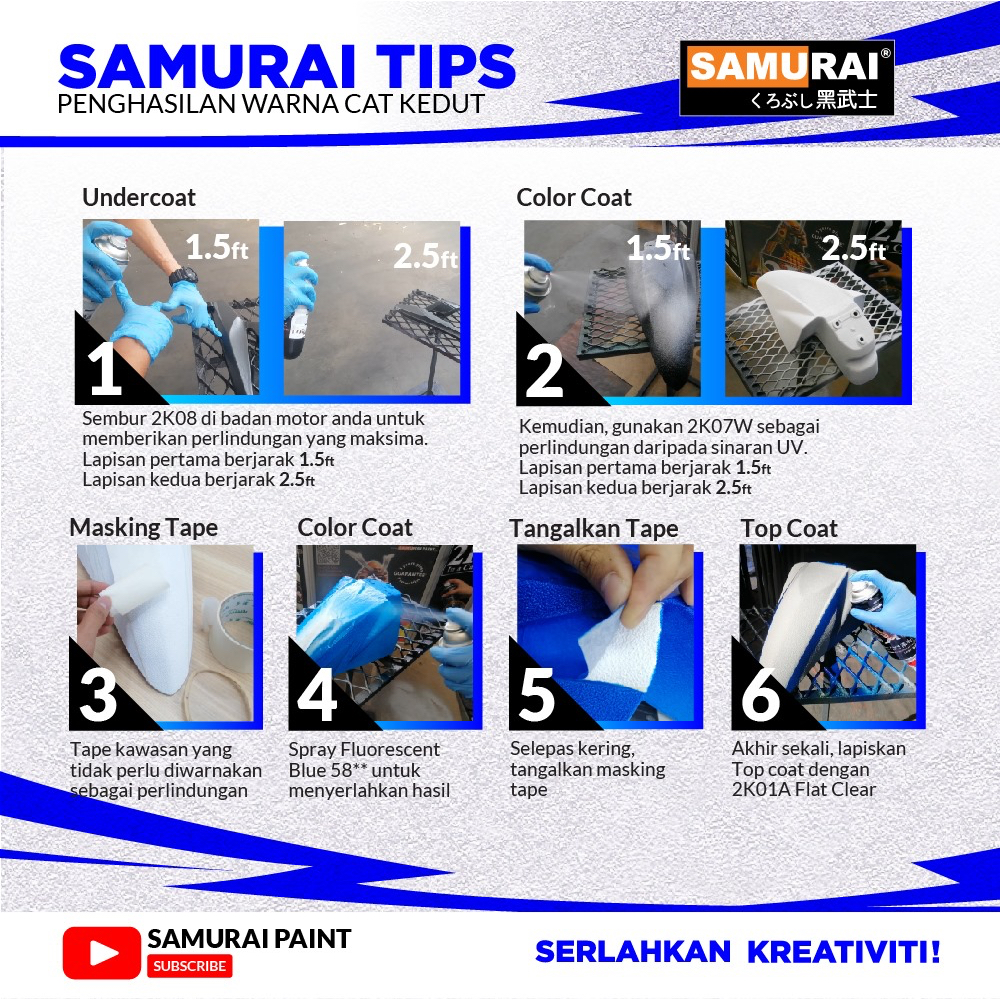 SAMURAI TIPS
PENGHASILAN WARNA CAT KEDUT

SAMURAI®
くろぶし黒武士

Undercoat

1.5ft

2.5ft

1

Sembur 2K08 di badan motor anda untuk memberikan perlindungan yang maksima.
Lapisan pertama berjarak 1.5ft
Lapisan kedua berjarak 2.5ft

Color Coat

1.5ft

2.5ft

2

Kemudian, gunakan 2K07W sebagai perlindungan daripada sinaran UV.
Lapisan pertama berjarak 1.5ft
Lapisan kedua berjarak 2.5ft

Masking Tape

3

Tape kawasan yang tidak perlu diwarnakan sebagai perlindungan

Color Coat

4

Spray Fluorescent Blue 58** untuk menyerlahkan hasil

Tangalkan Tape

5

Selepas kering, tangalkan masking tape

Top Coat

6

Akhir sekali, lapiskan Top coat dengan 2K01A Flat Clear

SAMURAI PAINT
SUBSCRIBE

SERLAHKAN KREATIVITI!