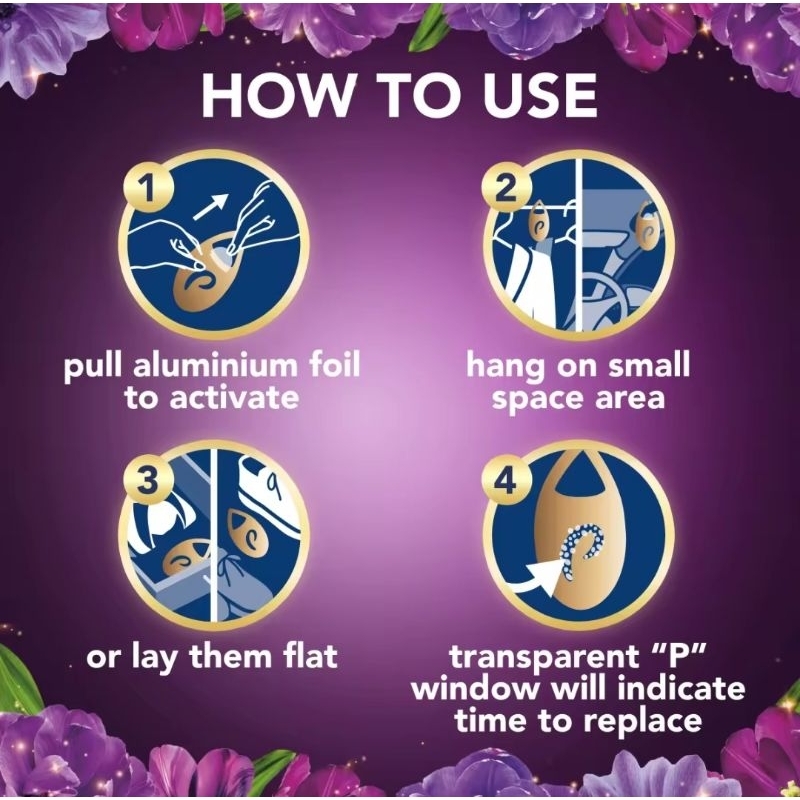 HOW TO USE

1

pull aluminium foil to activate

2

hang on small space area

3

or lay them flat

4

transparent "P" window will indicate time to replace