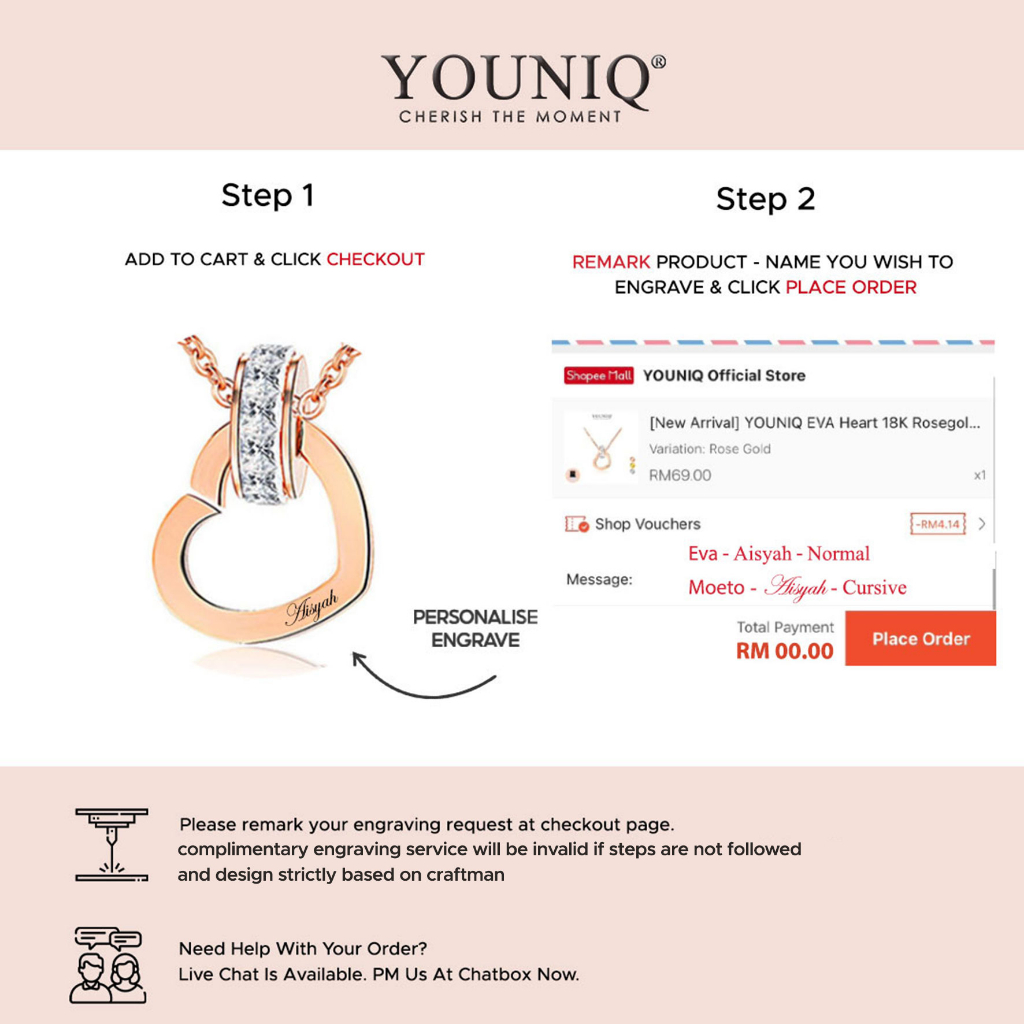 YOUNIQ®
CHERISH THE MOMENT

Step 1

ADD TO CART & CLICK CHECKOUT

Aisyah

PERSONALISE ENGRAVE

Step 2

REMARK PRODUCT - NAME YOU WISH TO ENGRAVE & CLICK PLACE ORDER

Shopee Mall YOUNIQ Official Store

[New Arrival] YOUNIQ EVA Heart 18K Rosegol...
Variation: Rose Gold
RM69.00
x1

Shop Vouchers
-RM4.14

Message:
Eva - Aisyah - Normal
Moeto - Aisyah - Cursive

Total Payment
RM 00.00
Place Order

Please remark your engraving request at checkout page.
complimentary engraving service will be invalid if steps are not followed and design strictly based on craftman

Need Help With Your Order?
Live Chat Is Available. PM Us At Chatbox Now.