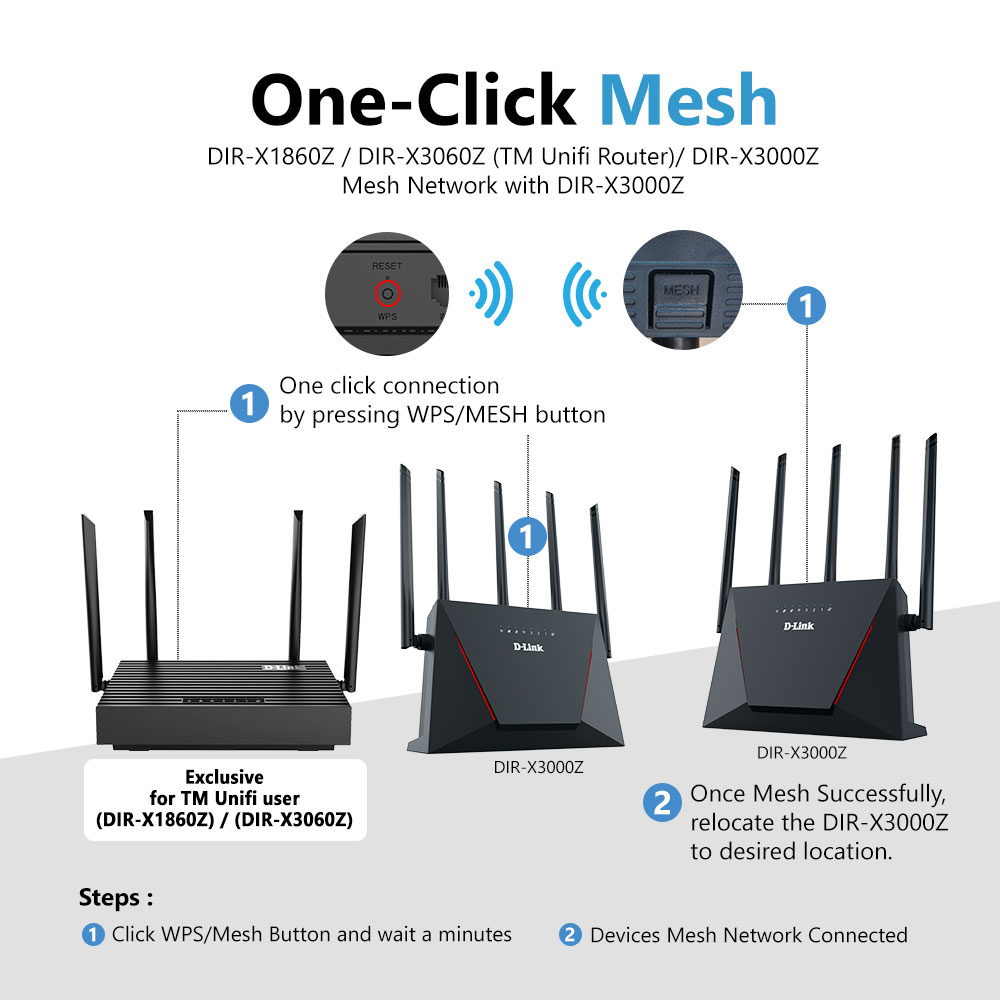 One-Click Mesh

DIR-X1860Z / DIR-X3060Z (TM Unifi Router)/ DIR-X3000Z
Mesh Network with DIR-X3000Z

RESET
WPS

MESH

1

1 One click connection by pressing WPS/MESH button

1

D-Link

D-Link

D-Link

Exclusive for TM Unifi user (DIR-X1860Z) / (DIR-X3060Z)

DIR-X3000Z

DIR-X3000Z

2 Once Mesh Successfully, relocate the DIR-X3000Z to desired location.

Steps :

1 Click WPS/Mesh Button and wait a minutes

2 Devices Mesh Network Connected