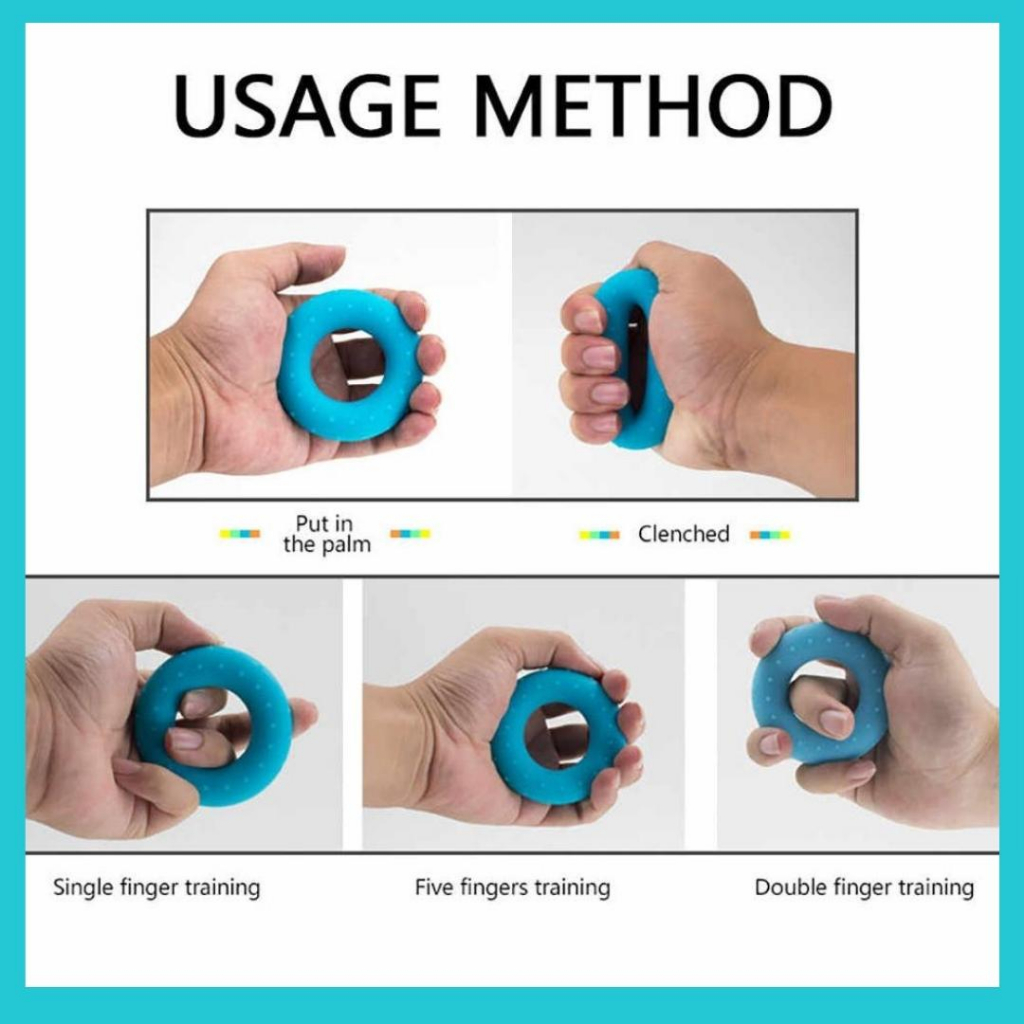 USAGE METHOD

Put in the palm

Clenched

Single finger training

Five fingers training

Double finger training