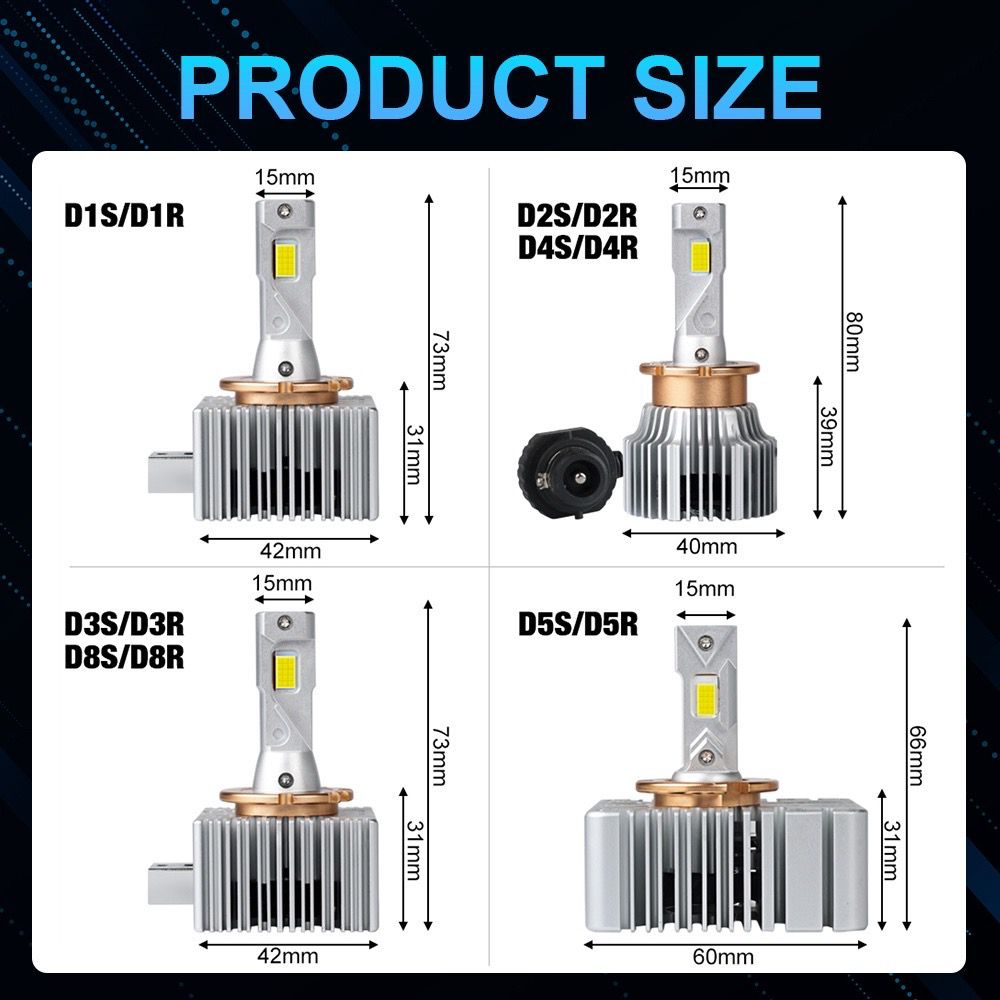 PRODUCT SIZE

D1S/D1R
15mm
73mm
31mm
42mm

D2S/D2R
D4S/D4R
15mm
80mm
39mm
40mm

D3S/D3R
D8S/D8R
15mm
73mm
31mm
42mm

D5S/D5R
15mm
66mm
31mm
60mm