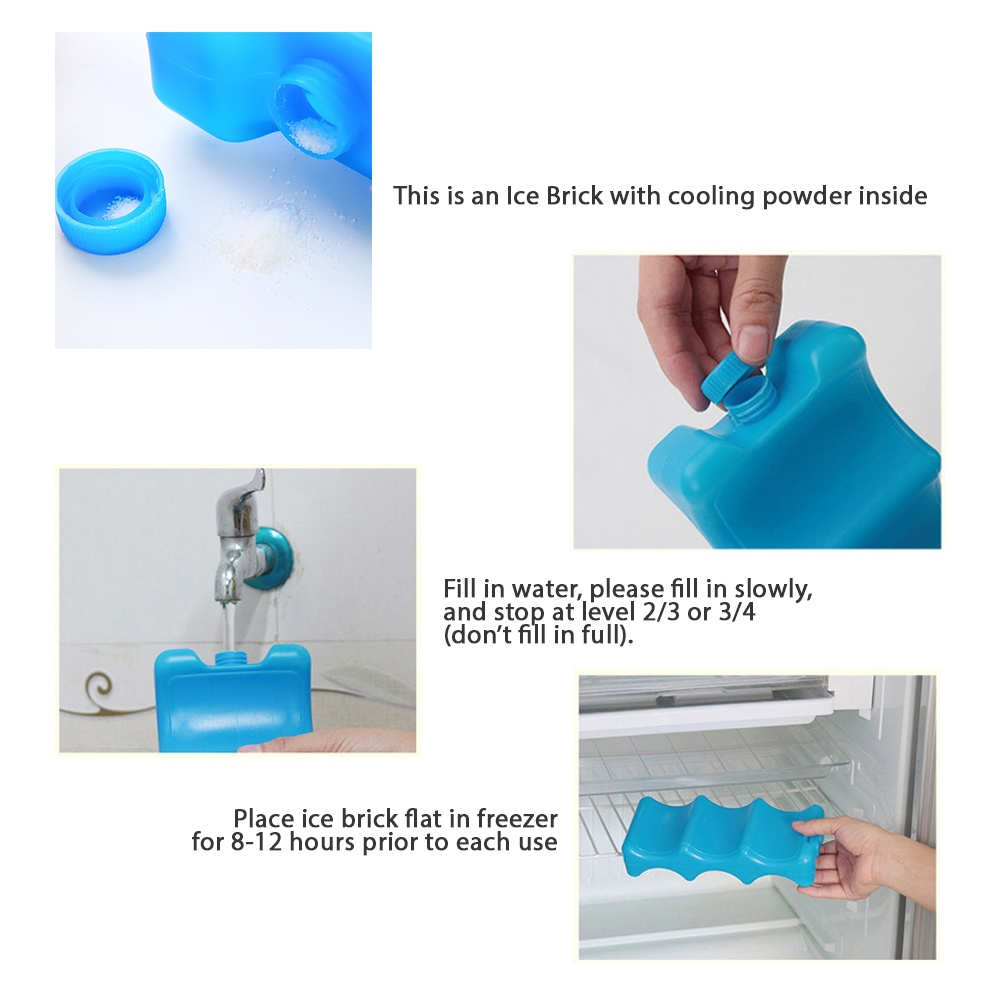 This is an Ice Brick with cooling powder inside

Fill in water, please fill in slowly, and stop at level 2/3 or 3/4 (don't fill in full).

Place ice brick flat in freezer for 8-12 hours prior to each use