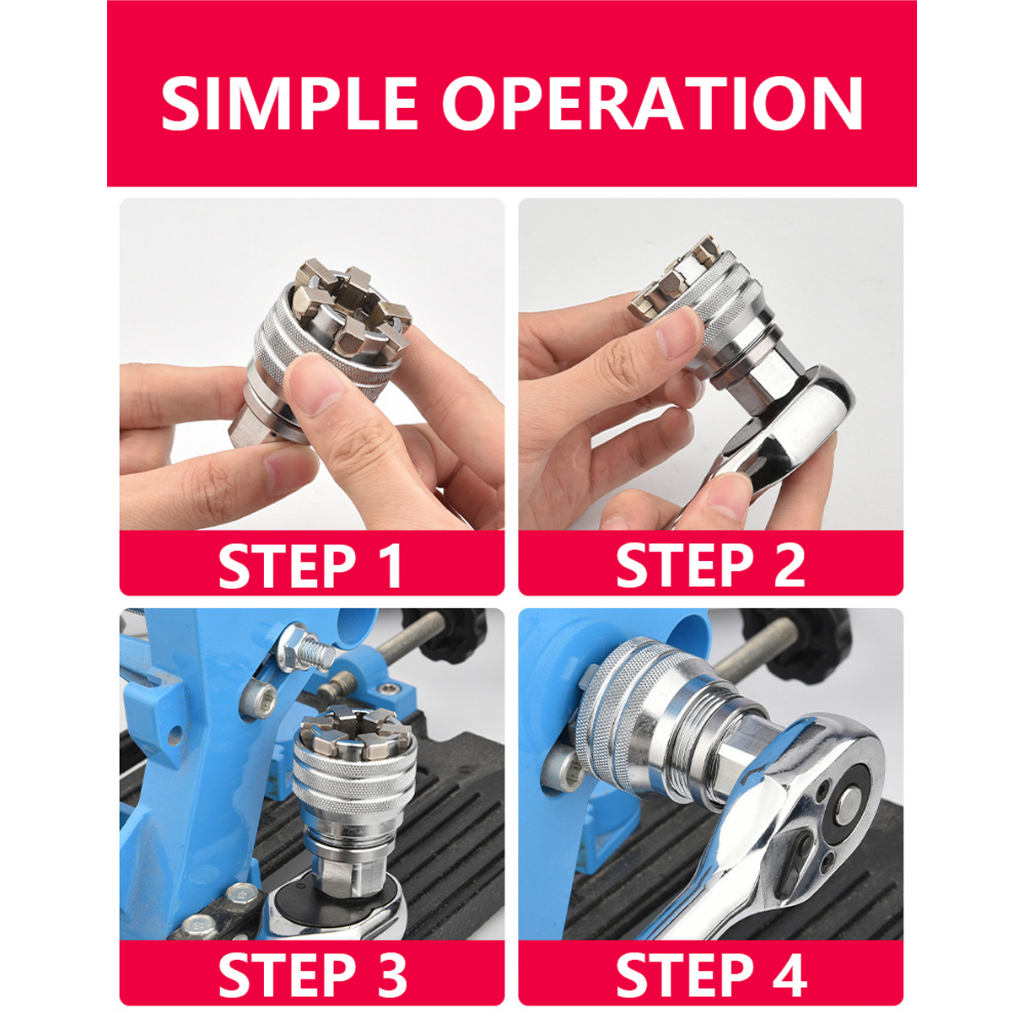 SIMPLE OPERATION

STEP 1

STEP 2

STEP 3

STEP 4