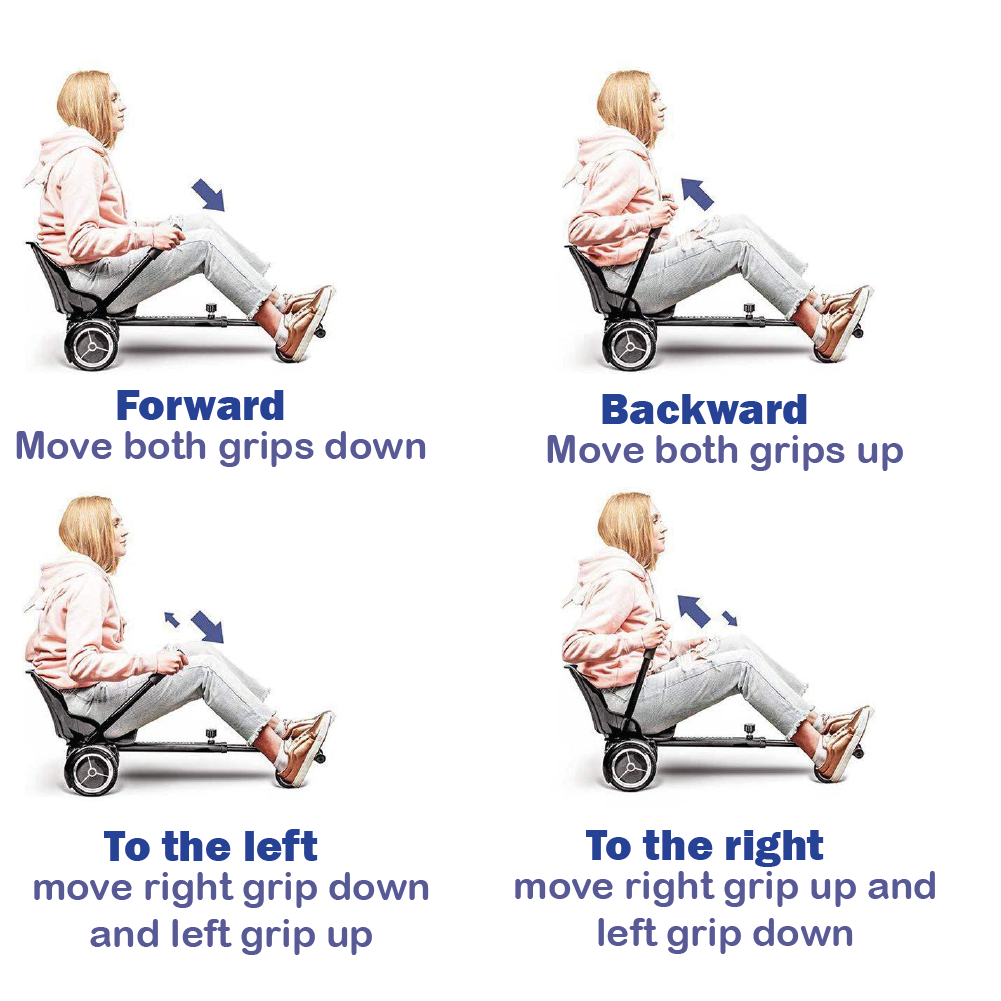 Forward
Move both grips down

Backward
Move both grips up

To the left
move right grip down and left grip up

To the right
move right grip up and left grip down