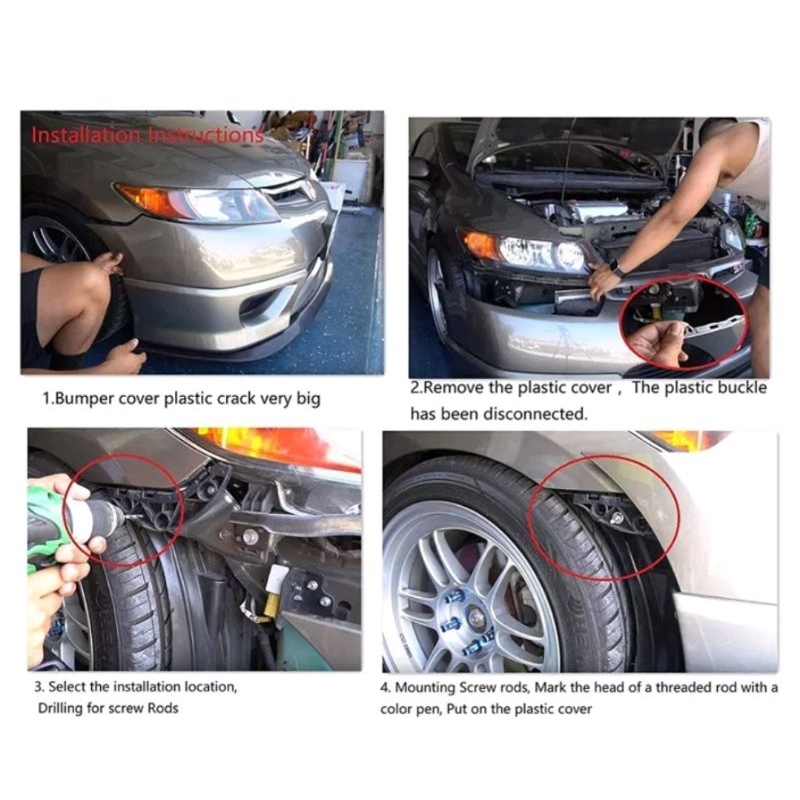 Installation Instructions

1.Bumper cover plastic crack very big

2.Remove the plastic cover， The plastic buckle has been disconnected.

3. Select the installation location, Drilling for screw Rods

4. Mounting Screw rods, Mark the head of a threaded rod with a color pen, Put on the plastic cover