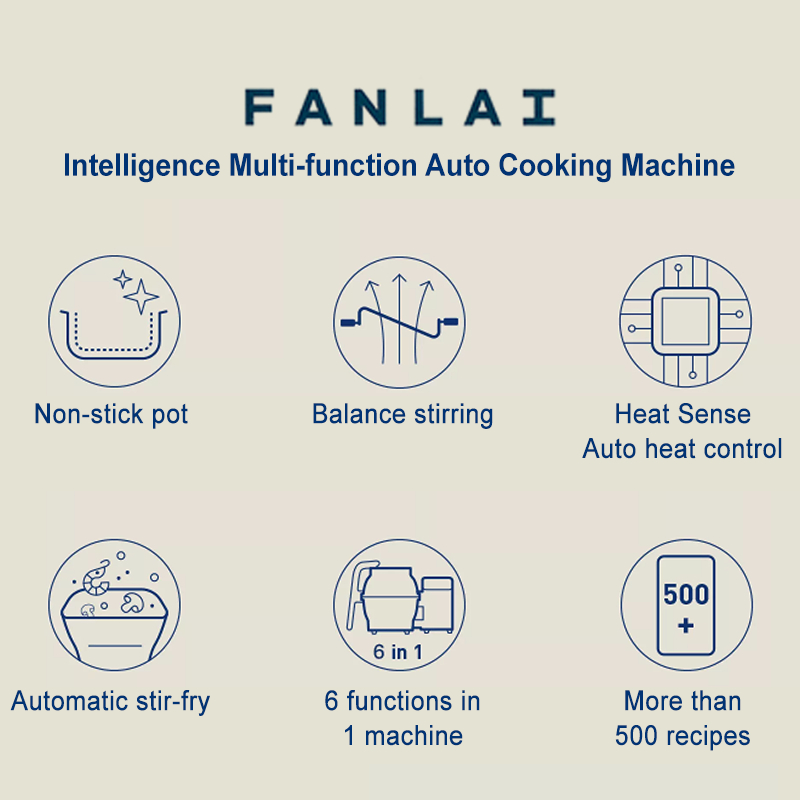 FANLAI

Intelligence Multi-function Auto Cooking Machine

Non-stick pot

Balance stirring

Heat Sense
Auto heat control

Automatic stir-fry

6 in 1

6 functions in
1 machine

500
+

More than
500 recipes