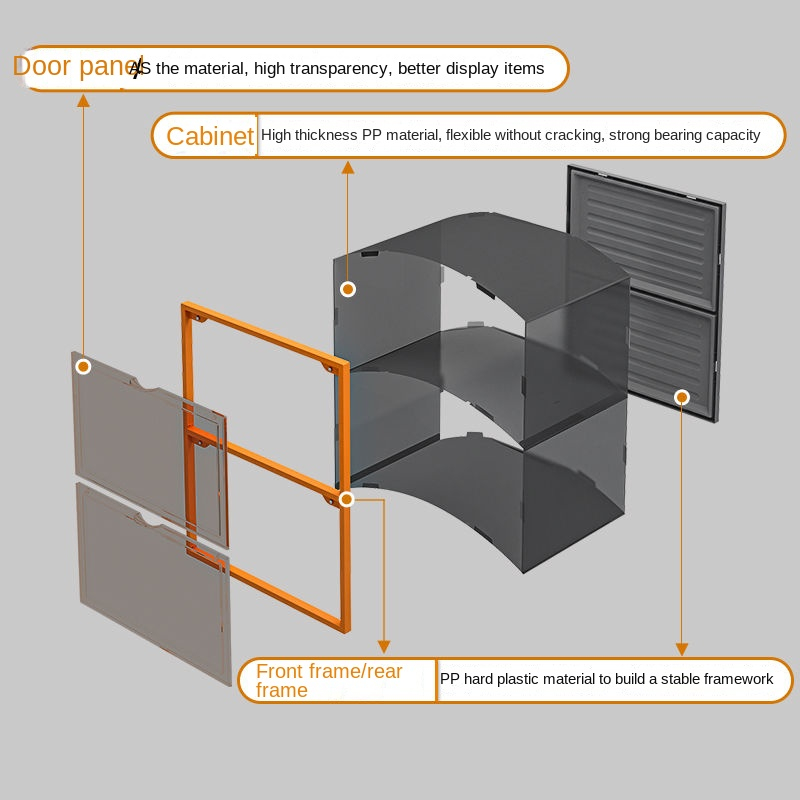 Door panel AS the material, high transparency, better display items

Cabinet High thickness PP material, flexible without cracking, strong bearing capacity

Front frame/rear frame PP hard plastic material to build a stable framework