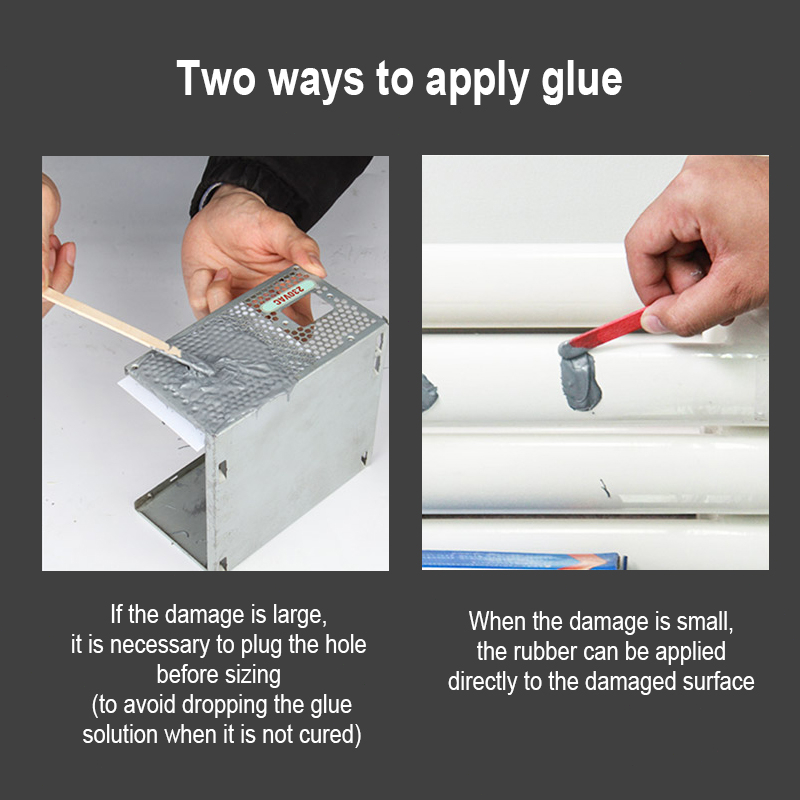 Two ways to apply glue

230VAC

If the damage is large, it is necessary to plug the hole before sizing (to avoid dropping the glue solution when it is not cured)

When the damage is small, the rubber can be applied directly to the damaged surface