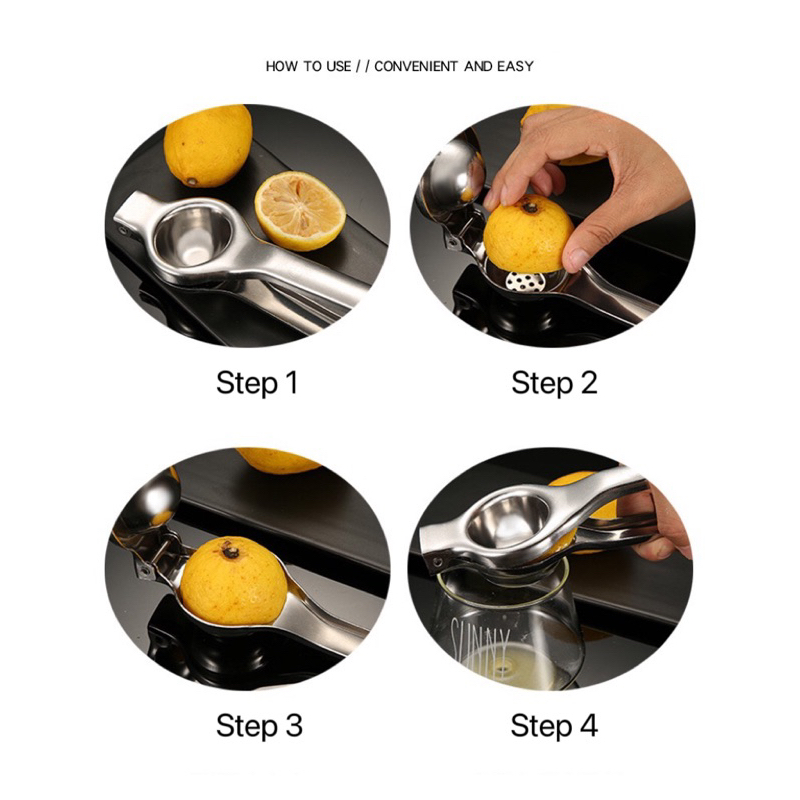 HOW TO USE / / CONVENIENT AND EASY

Step 1

Step 2

Step 3

SUNNY

Step 4