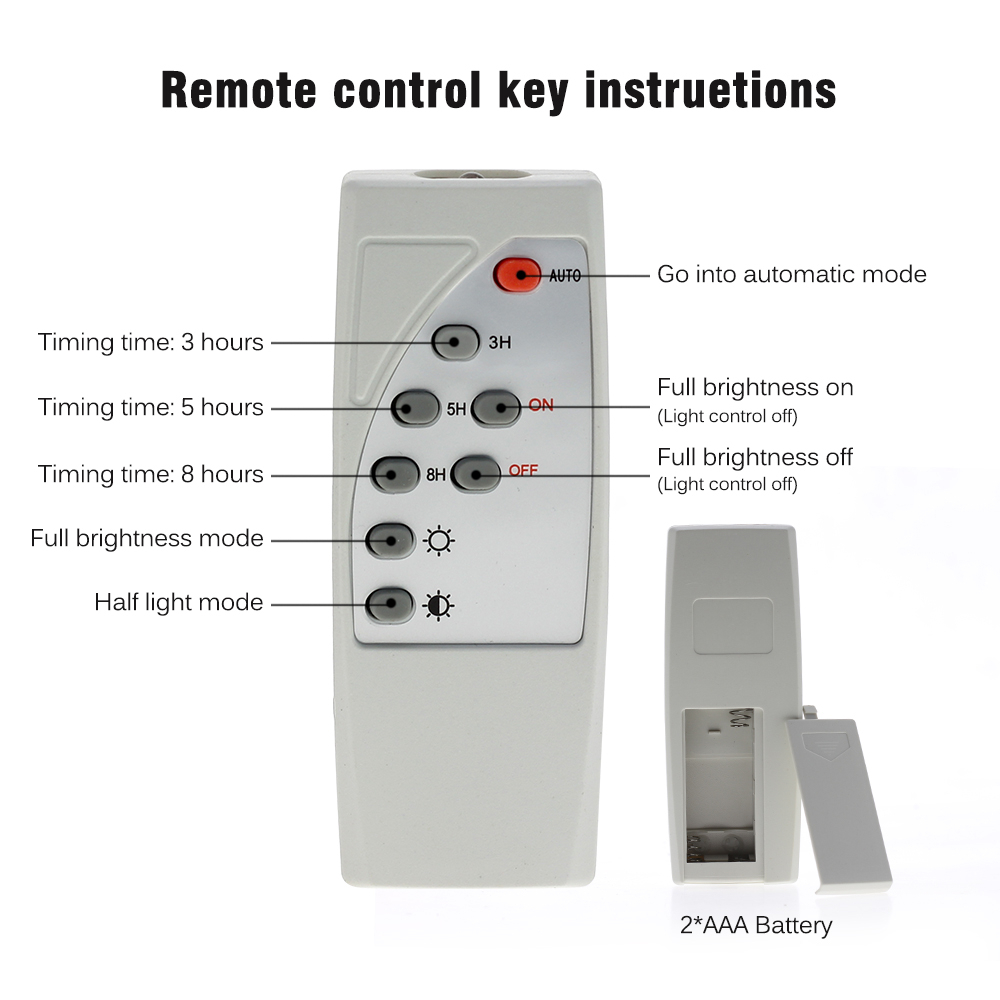 Remote control key instruetions

AUTO
Go into automatic mode

Timing time: 3 hours
3H

Timing time: 5 hours
5H
ON
Full brightness on
(Light control off)

Timing time: 8 hours
8H
OFF
Full brightness off
(Light control off)

Full brightness mode

Half light mode

2*AAA Battery