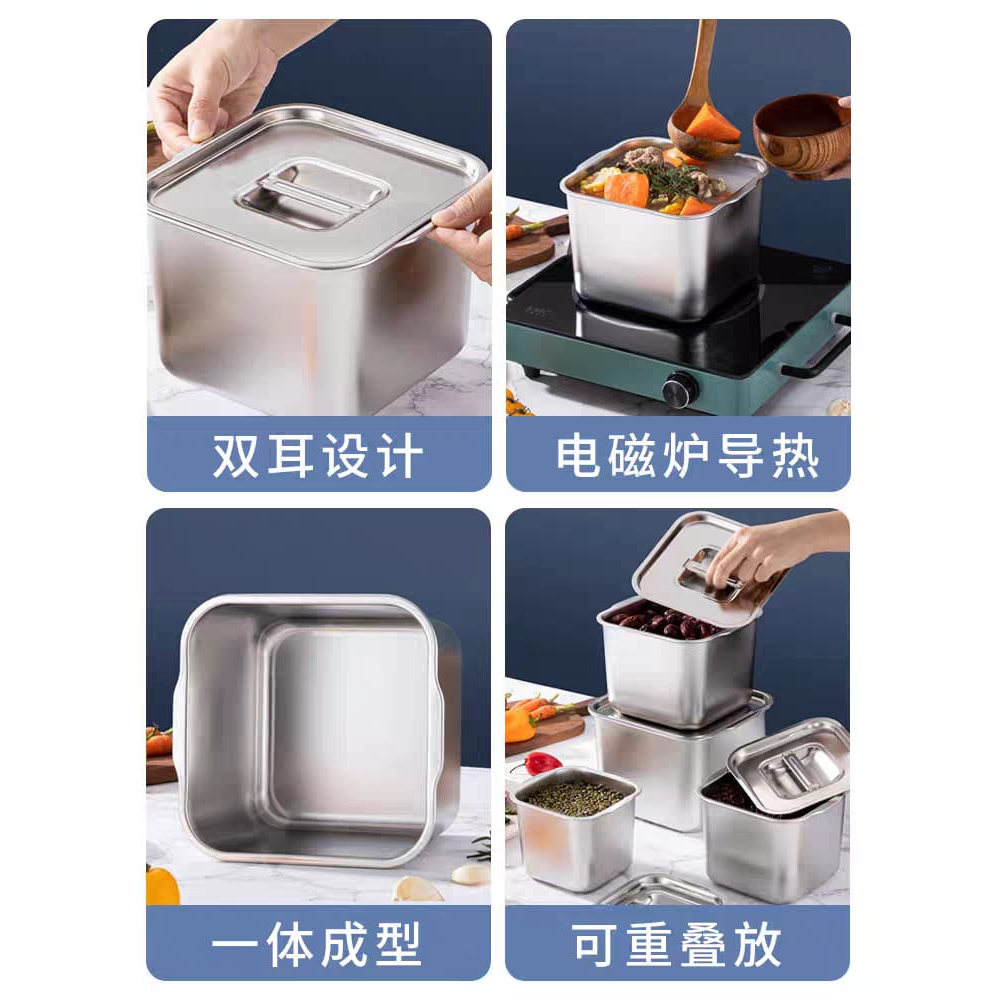 双耳设计

电磁炉导热

一体成型

可重叠放