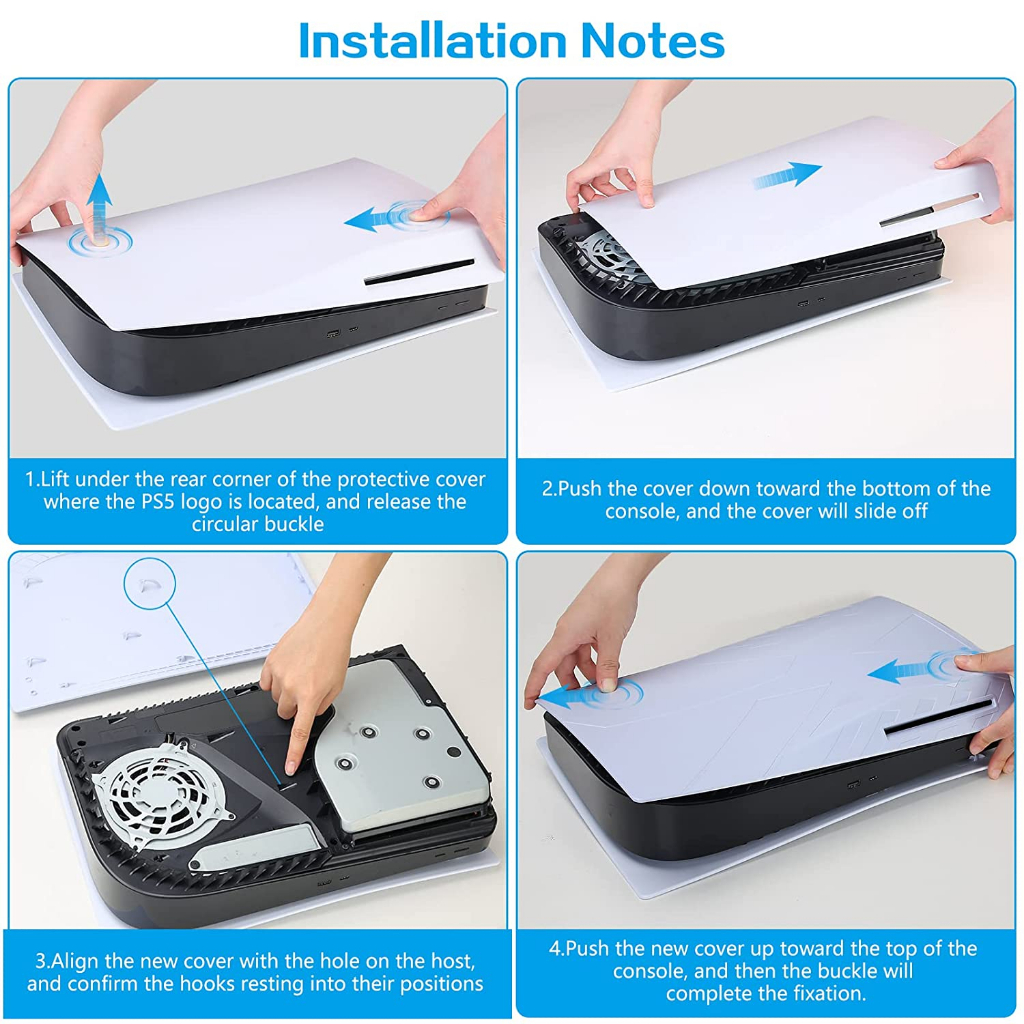 Installation Notes

1.Lift under the rear corner of the protective cover where the PS5 logo is located, and release the circular buckle

2.Push the cover down toward the bottom of the console, and the cover will slide off

3.Align the new cover with the hole on the host, and confirm the hooks resting into their positions

4.Push the new cover up toward the top of the console, and then the buckle will complete the fixation.