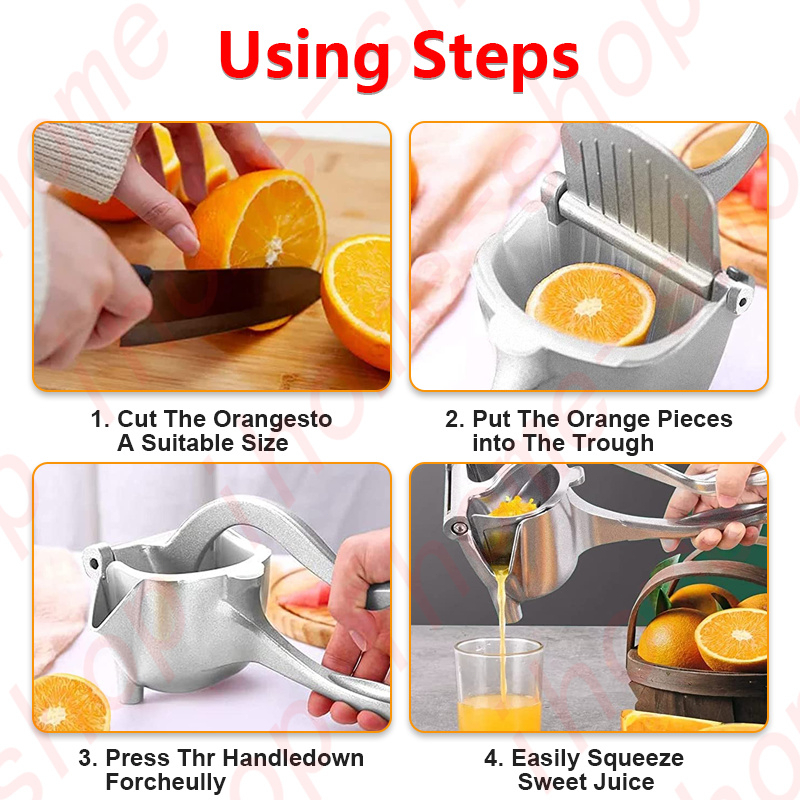 Using Steps

1. Cut The Orangesto A Suitable Size

2. Put The Orange Pieces into The Trough

3. Press Thr Handledown Forcheully

4. Easily Squeeze Sweet Juice