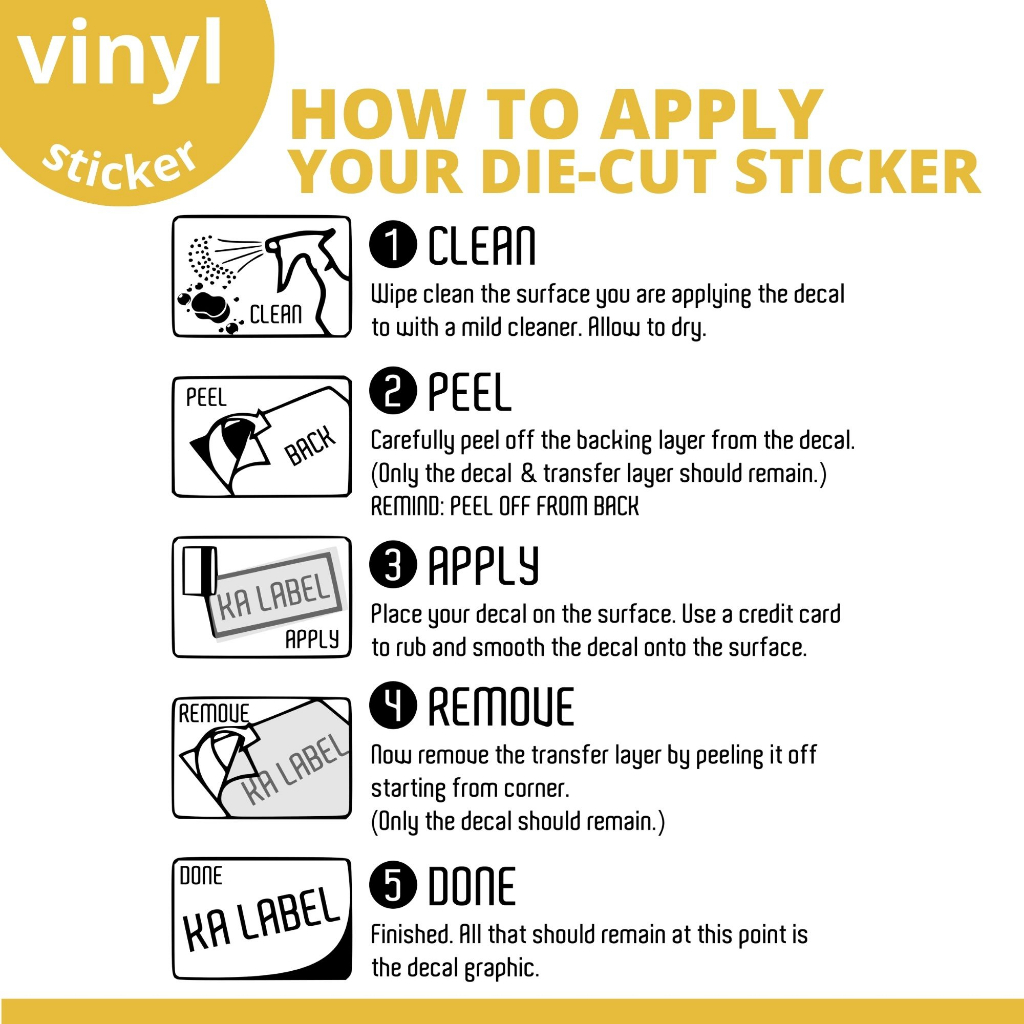 vinyl
Sticker

HOW TO APPLY
YOUR DIE-CUT STICKER

CLEAN

1 CLEAN
Wipe clean the surface you are applying the decal to with a mild cleaner. Allow to dry.

PEEL
BACK

2 PEEL
Carefully peel off the backing layer from the decal. (Only the decal & transfer layer should remain.)
REMIND: PEEL OFF FROM BACK

KA LABEL
APPLY

3 APPLY
Place your decal on the surface. Use a credit card to rub and smooth the decal onto the surface.

REMOVE
KA LABEL

4 REMOVE
Now remove the transfer layer by peeling it off starting from corner.
(Only the decal should remain.)

DONE
KA LABEL

5 DONE
Finished. All that should remain at this point is the decal graphic.