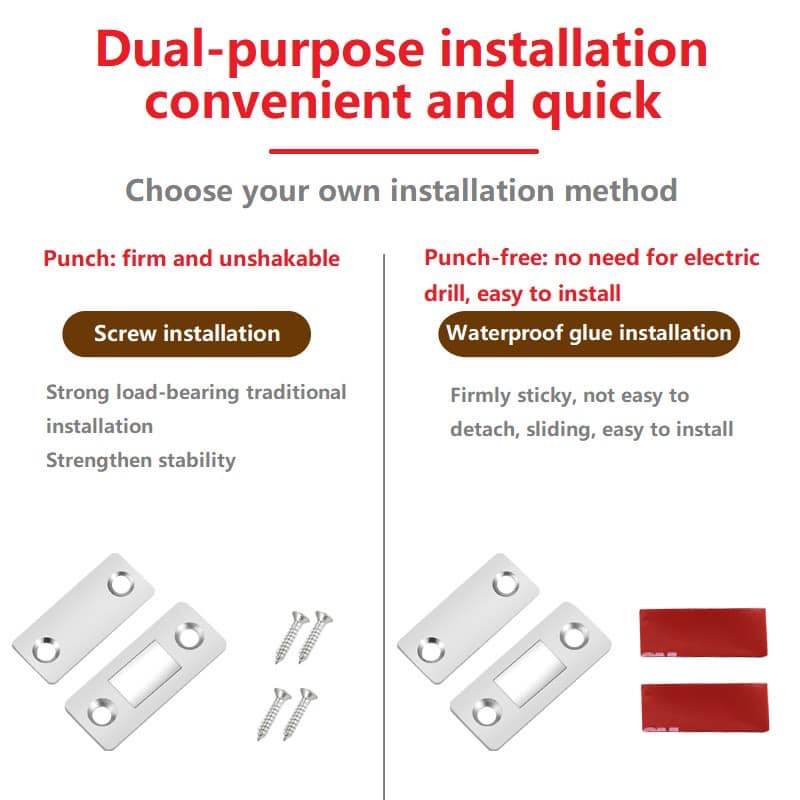 Dual-purpose installation convenient and quick

Choose your own installation method

Punch: firm and unshakable

Screw installation

Strong load-bearing traditional installation
Strengthen stability

Punch-free: no need for electric drill, easy to install

Waterproof glue installation

Firmly sticky, not easy to detach, sliding, easy to install