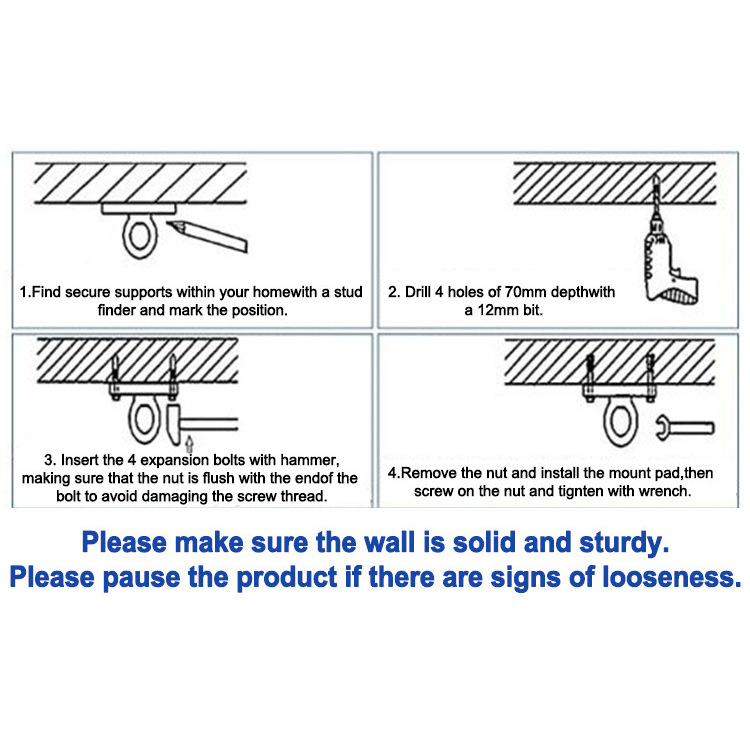 1.Find secure supports within your homewith a stud finder and mark the position.

2. Drill 4 holes of 70mm depthwith a 12mm bit.

3. Insert the 4 expansion bolts with hammer, making sure that the nut is flush with the endof the bolt to avoid damaging the screw thread.

4.Remove the nut and install the mount pad,then screw on the nut and tignten with wrench.

Please make sure the wall is solid and sturdy.
Please pause the product if there are signs of looseness.