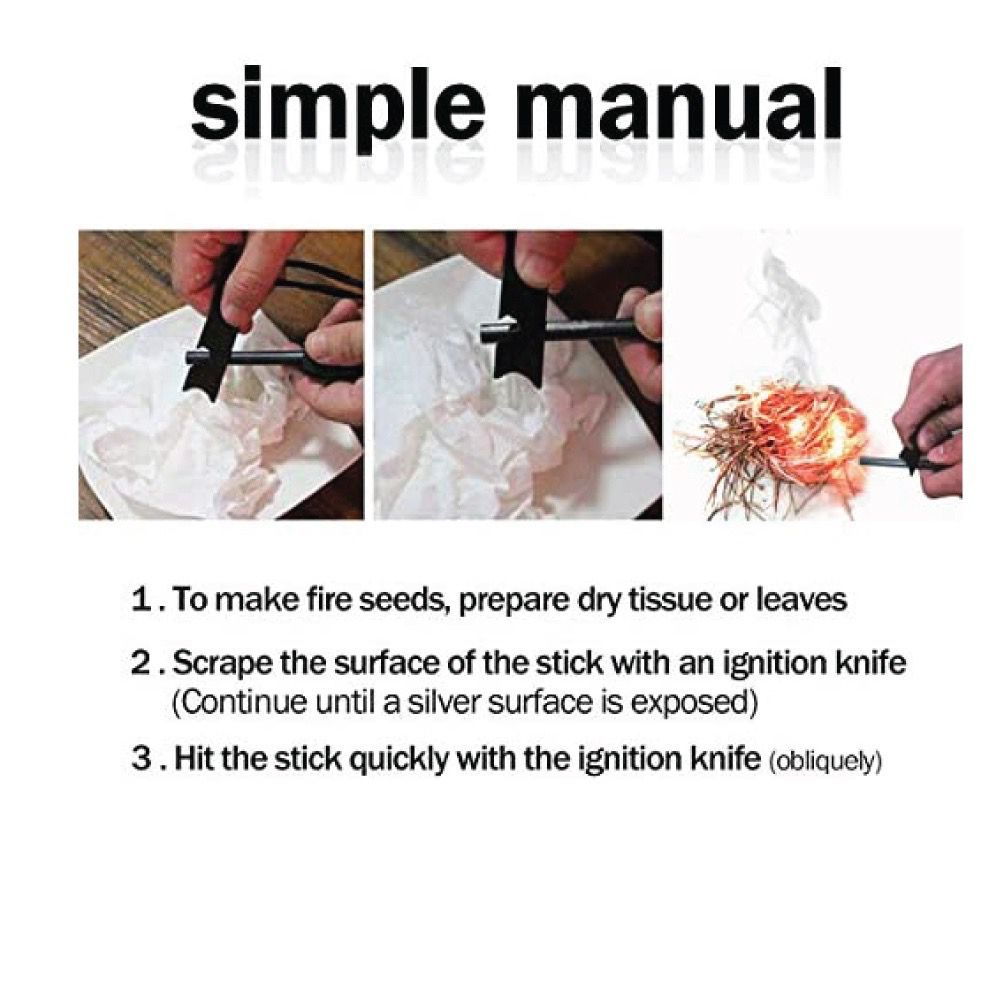 simple manual

1 . To make fire seeds, prepare dry tissue or leaves

2 . Scrape the surface of the stick with an ignition knife (Continue until a silver surface is exposed)

3 . Hit the stick quickly with the ignition knife (obliquely)