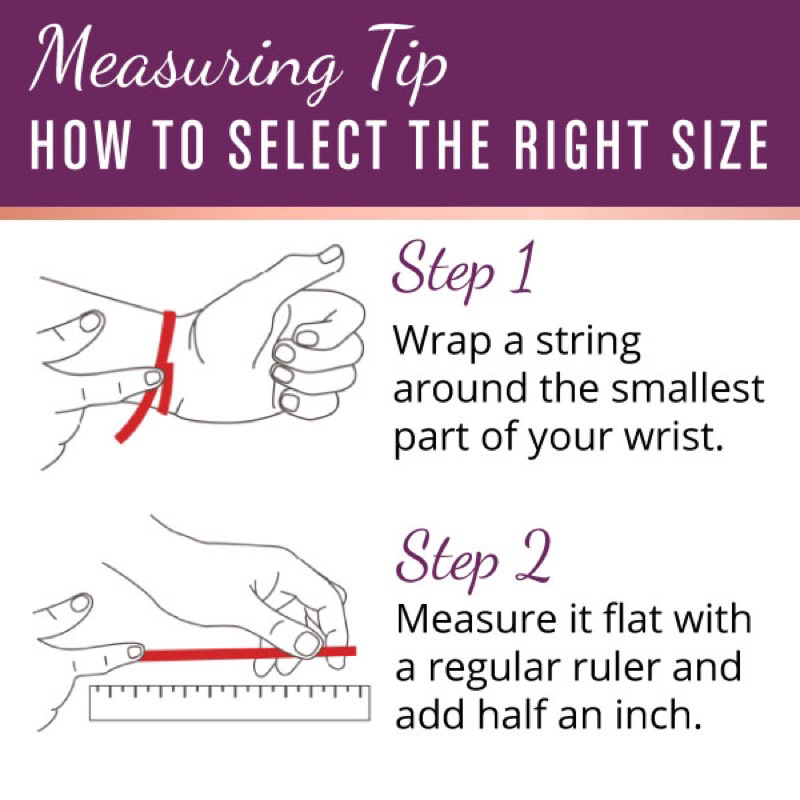 Measuring Tip
HOW TO SELECT THE RIGHT SIZE

Step 1
Wrap a string around the smallest part of your wrist.

Step 2
Measure it flat with a regular ruler and add half an inch.