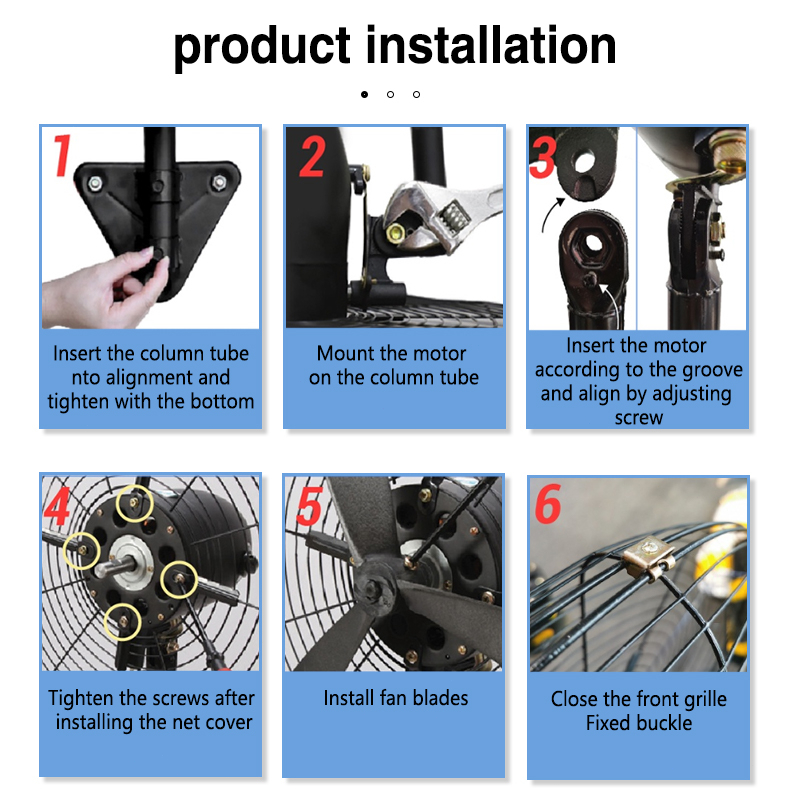 product installation

1

Insert the column tube nto alignment and tighten with the bottom

2

Mount the motor on the column tube

3

Insert the motor according to the groove and align by adjusting screw

4

Tighten the screws after installing the net cover

5

Install fan blades

6

Close the front grille Fixed buckle