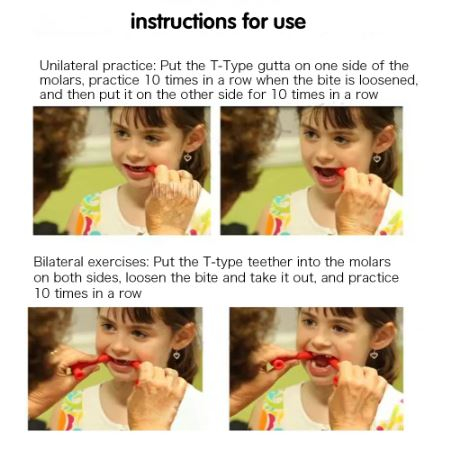 instructions for use

Unilateral practice: Put the T-Type gutta on one side of the molars, practice 10 times in a row when the bite is loosened, and then put it on the other side for 10 times in a row

Bilateral exercises: Put the T-type teether into the molars on both sides, loosen the bite and take it out, and practice 10 times in a row