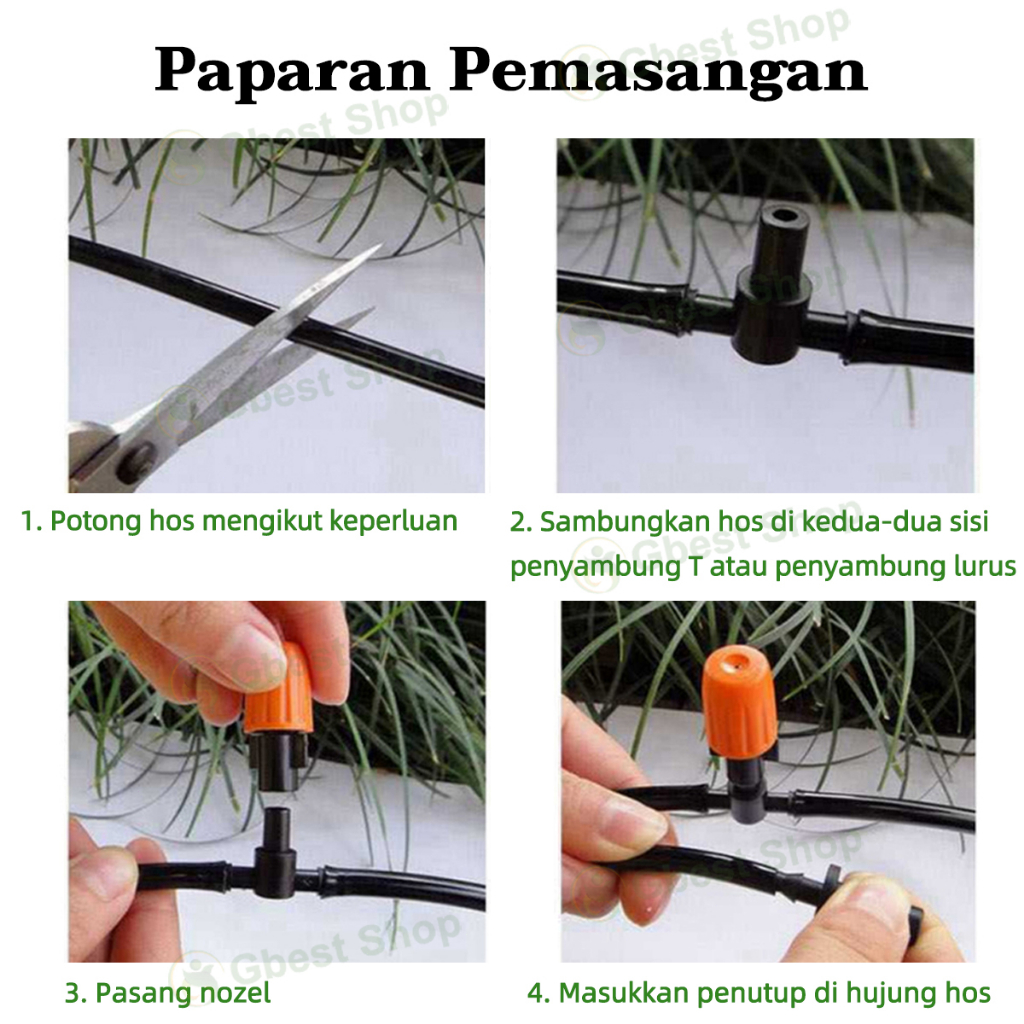 Paparan Pemasangan

Gbest Shop

1. Potong hos mengikut keperluan

2. Sambungkan hos di kedua-dua sisi penyambung T atau penyambung lurus

3. Pasang nozel

4. Masukkan penutup di hujung hos