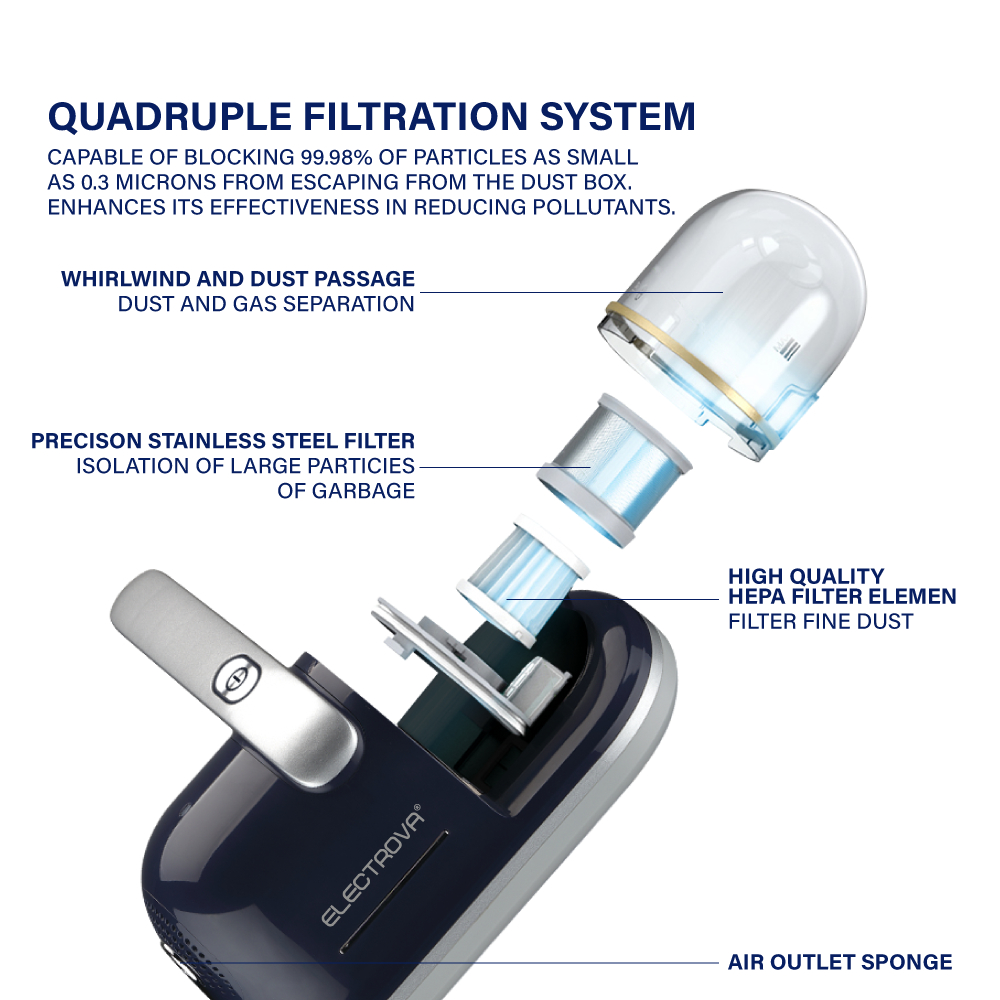 QUADRUPLE FILTRATION SYSTEM

CAPABLE OF BLOCKING 99.98% OF PARTICLES AS SMALL AS 0.3 MICRONS FROM ESCAPING FROM THE DUST BOX. ENHANCES ITS EFFECTIVENESS IN REDUCING POLLUTANTS.

WHIRLWIND AND DUST PASSAGE
DUST AND GAS SEPARATION

PRECISON STAINLESS STEEL FILTER
ISOLATION OF LARGE PARTICIES OF GARBAGE

HIGH QUALITY
HEPA FILTER ELEMEN
FILTER FINE DUST

ELECTROVA®

AIR OUTLET SPONGE